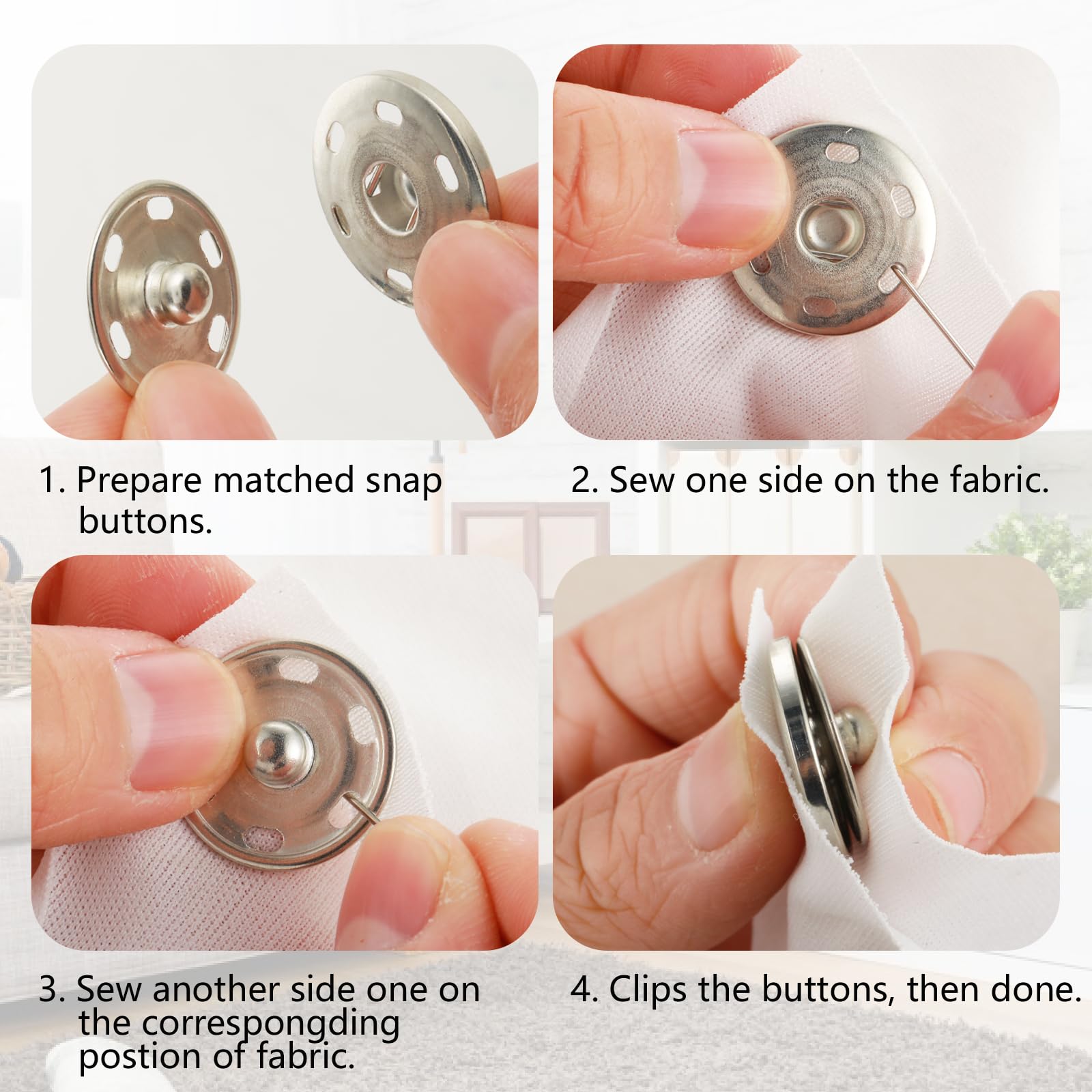 1. Prepare matched snap buttons.

2. Sew one side on the fabric.

3. Sew another side one on the correspongding postion of fabric.

4. Clips the buttons, then done.