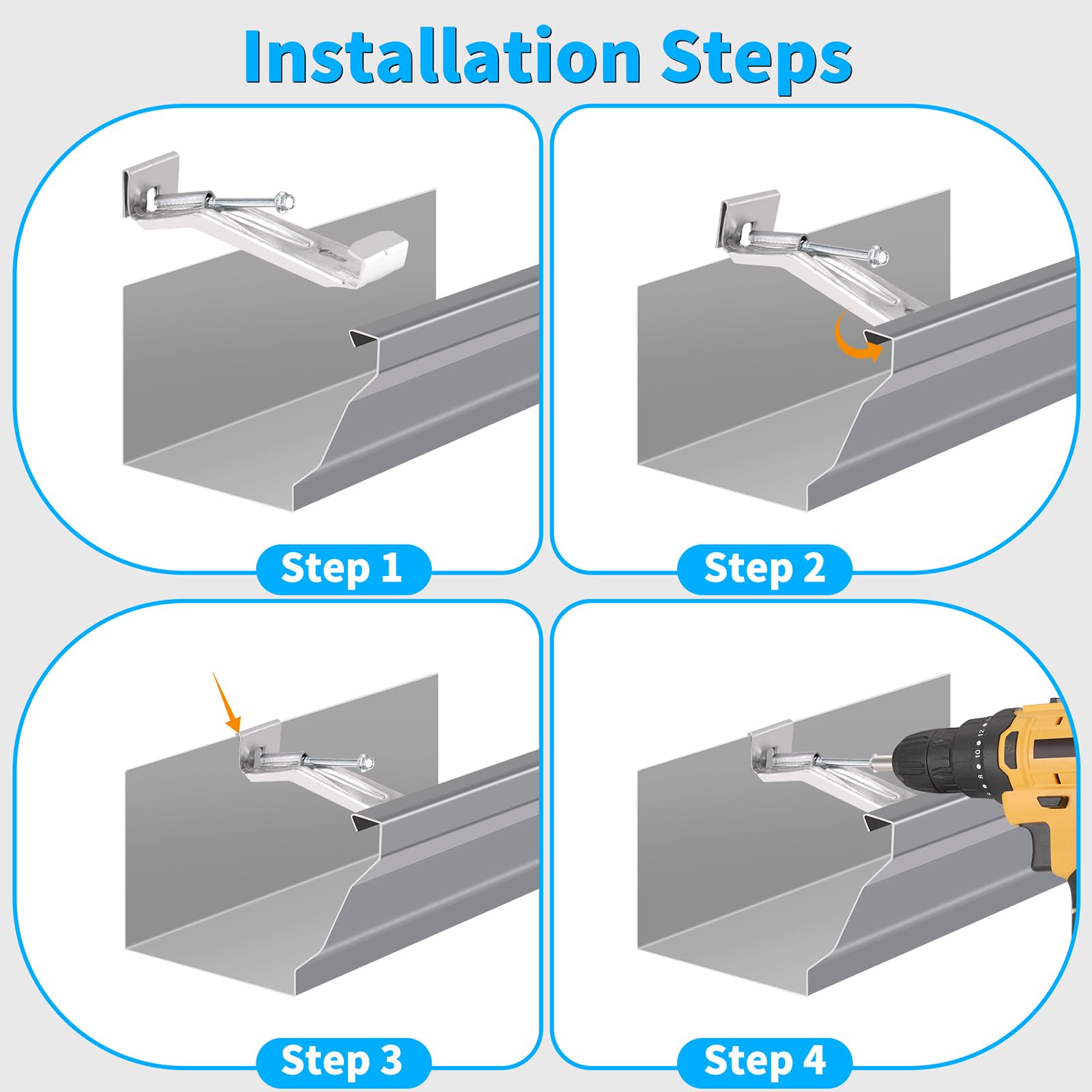 Installation Steps

Step 1

Step 2

Step 3

Step 4