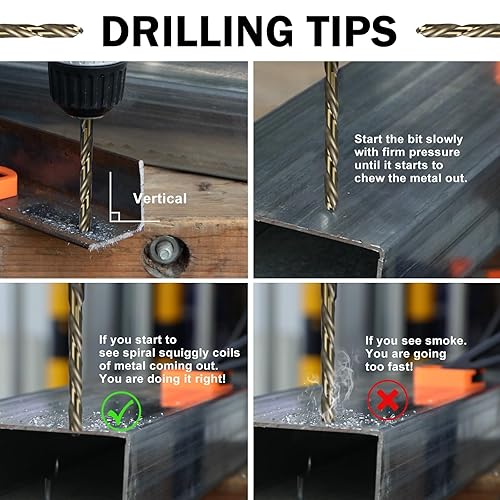 DRILLING TIPS

Vertical

Start the bit slowly with firm pressure until it starts to chew the metal out.

If you start to see spiral squiggly coils of metal coming out. You are doing it right!

If you see smoke. You are going too fast!