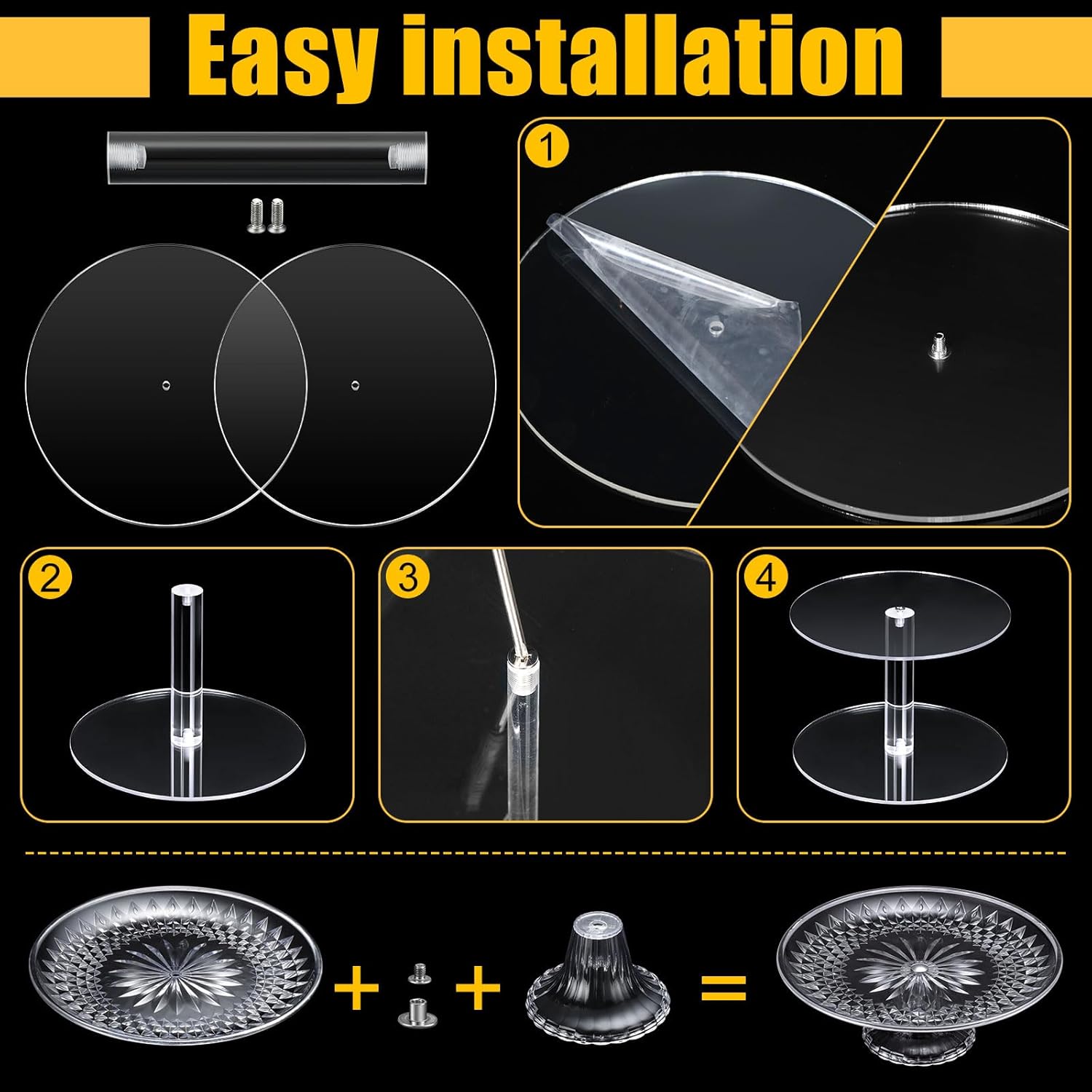 Easy installation

1

2

3

4

+ + =