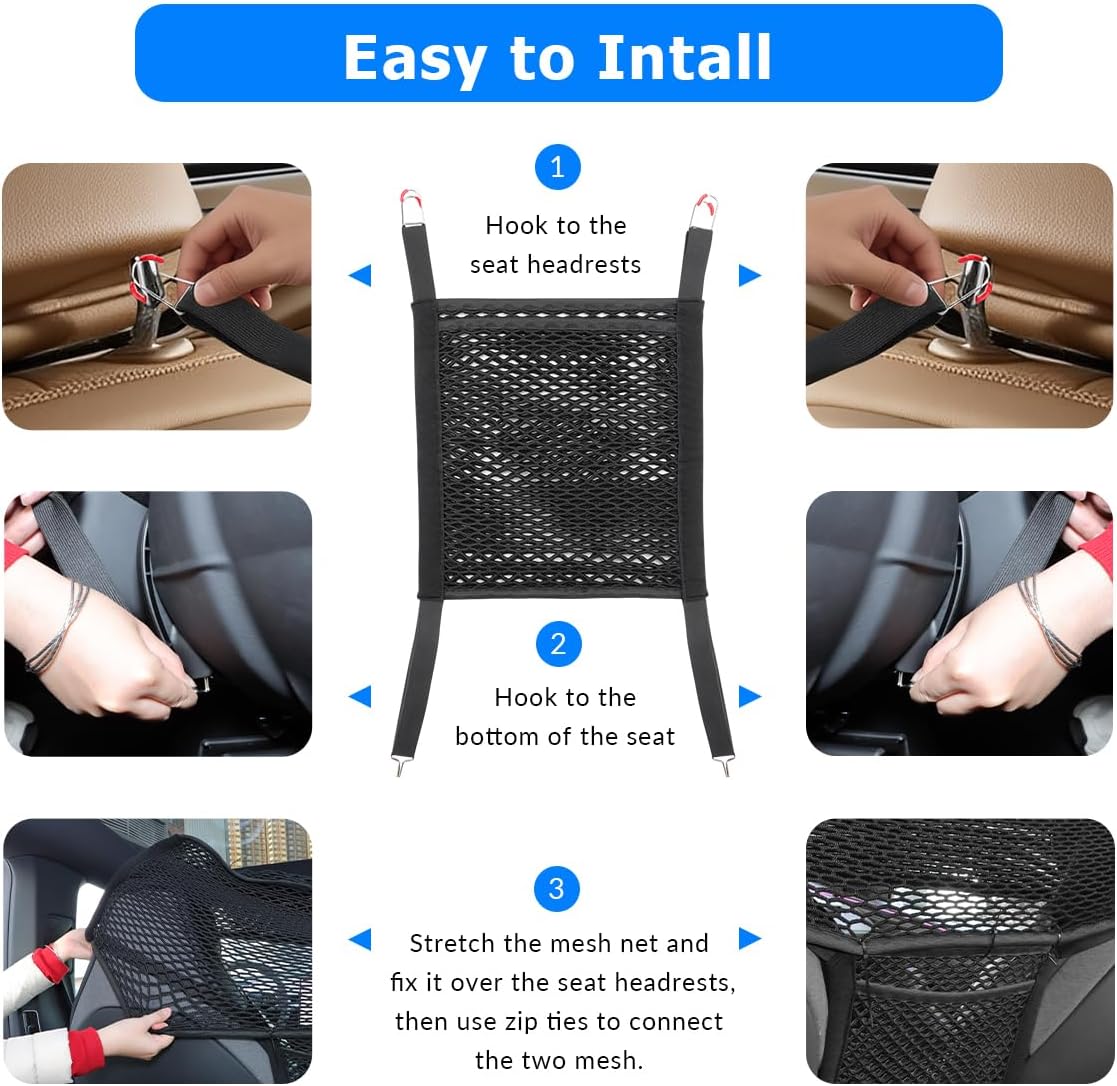 Easy to Intall

1

Hook to the seat headrests

2

Hook to the bottom of the seat

3

Stretch the mesh net and fix it over the seat headrests, then use zip ties to connect the two mesh.