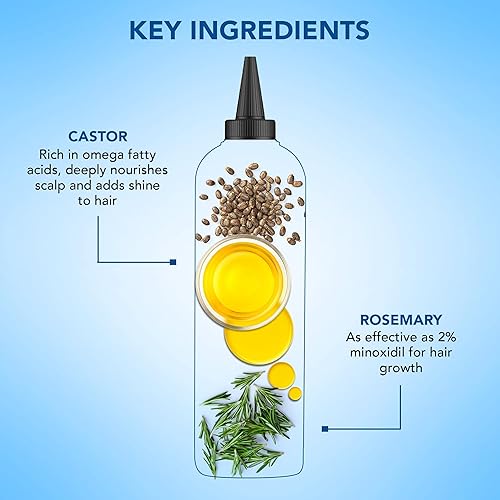 KEY INGREDIENTS

CASTOR
Rich in omega fatty acids, deeply nourishes scalp and adds shine to hair

ROSEMARY
As effective as 2% minoxidil for hair growth