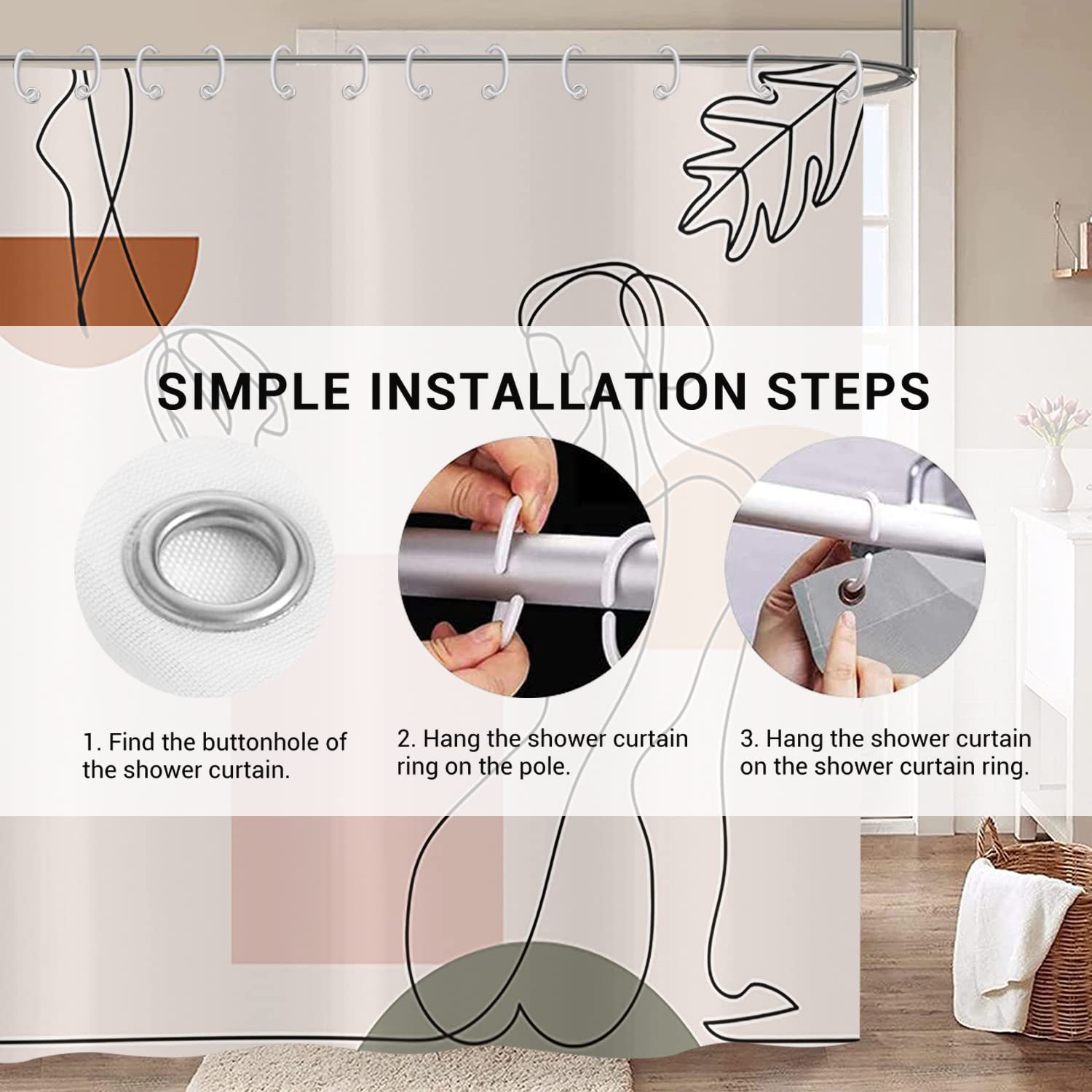 SIMPLE INSTALLATION STEPS

1. Find the buttonhole of the shower curtain.

2. Hang the shower curtain ring on the pole.

3. Hang the shower curtain on the shower curtain ring.