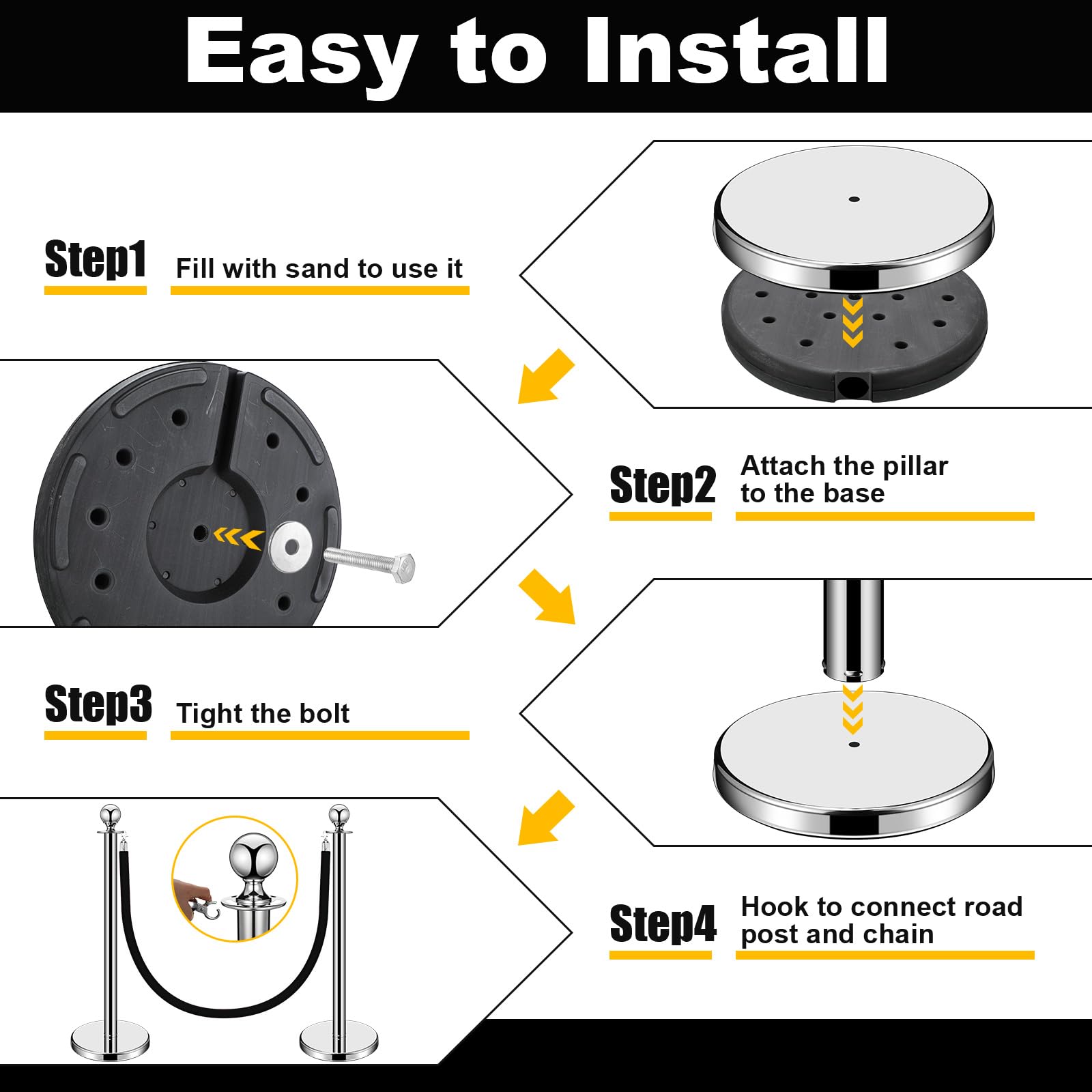 Easy to Install

Step1 Fill with sand to use it

Step2 Attach the pillar to the base

Step3 Tight the bolt

Step4 Hook to connect road post and chain