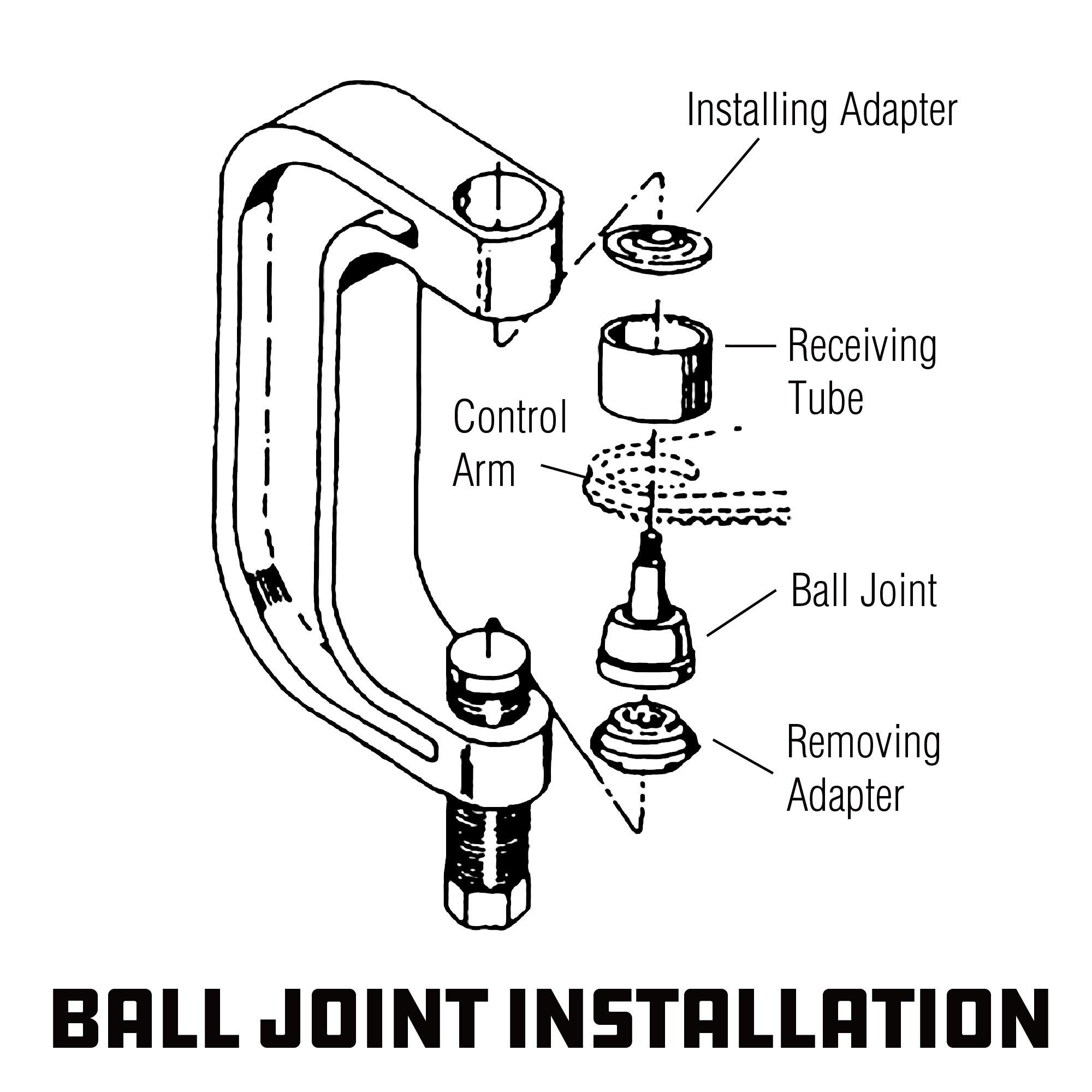 Installing Adapter

Receiving Tube

Control Arm

Ball Joint

Removing Adapter

BALL JOINT INSTALLATION