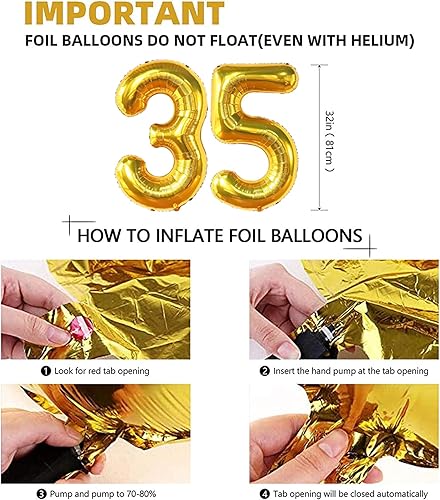 IMPORTANT

FOIL BALLOONS DO NOT FLOAT(EVEN WITH HELIUM)

35

32in ( 81cm )

HOW TO INFLATE FOIL BALLOONS

❶ Look for red tab opening

❷ Insert the hand pump at the tab opening

❸ Pump and pump to 70-80%

❹ Tab opening will be closed automatically