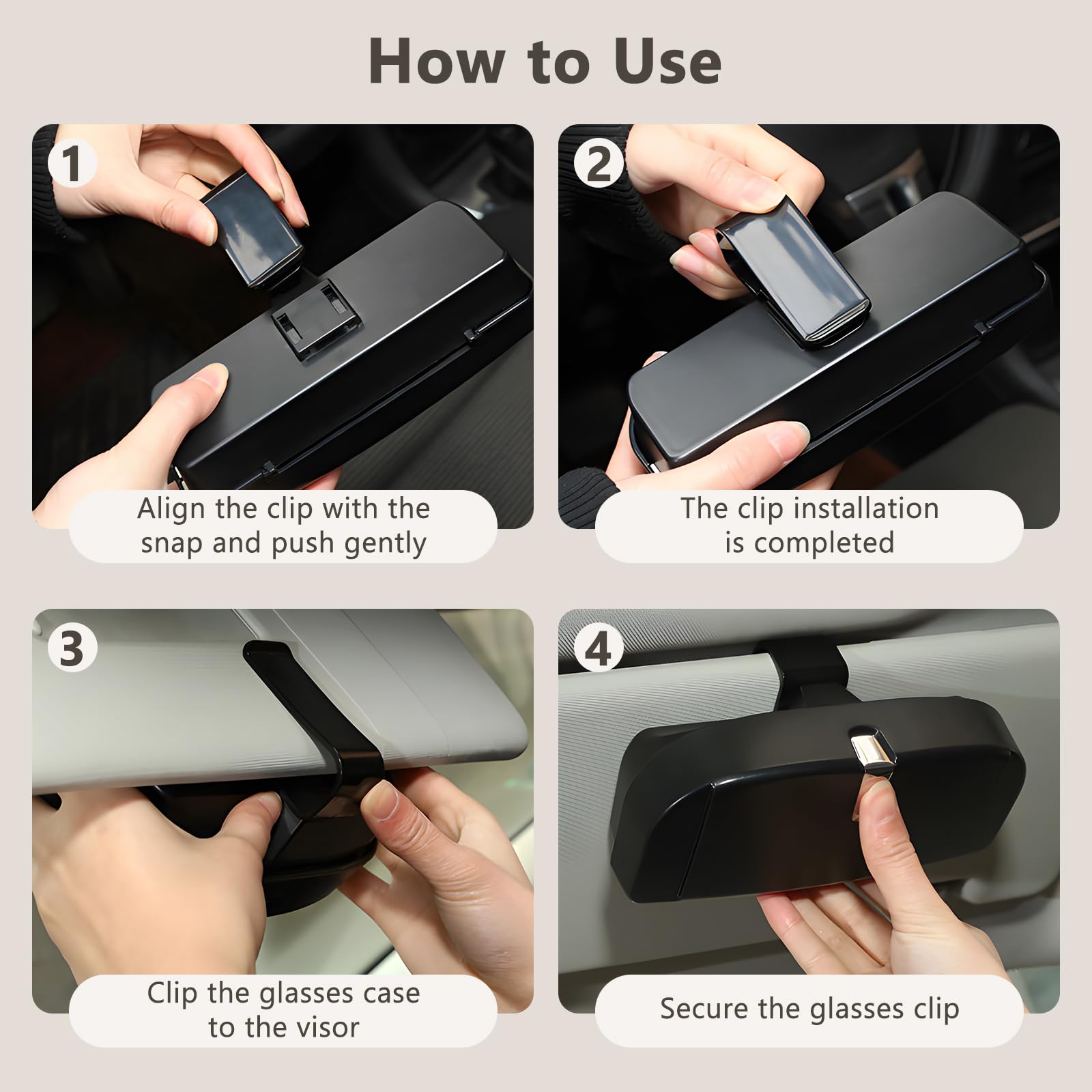 How to Use

1

Align the clip with the snap and push gently

2

The clip installation is completed

3

Clip the glasses case to the visor

4

Secure the glasses clip