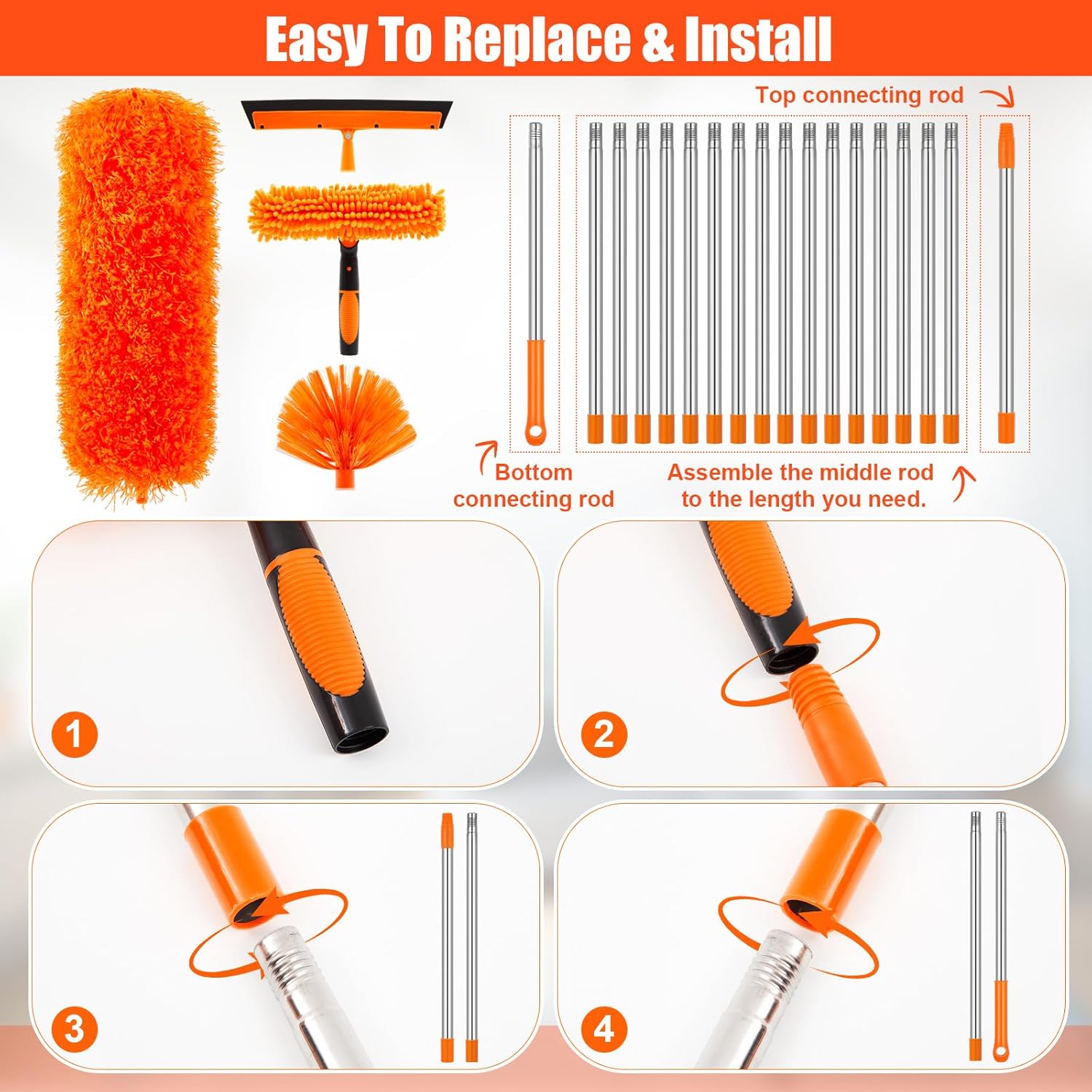 Easy To Replace & Install

Top connecting rod

Bottom connecting rod

Assemble the middle rod to the length you need.

1

2

3

4