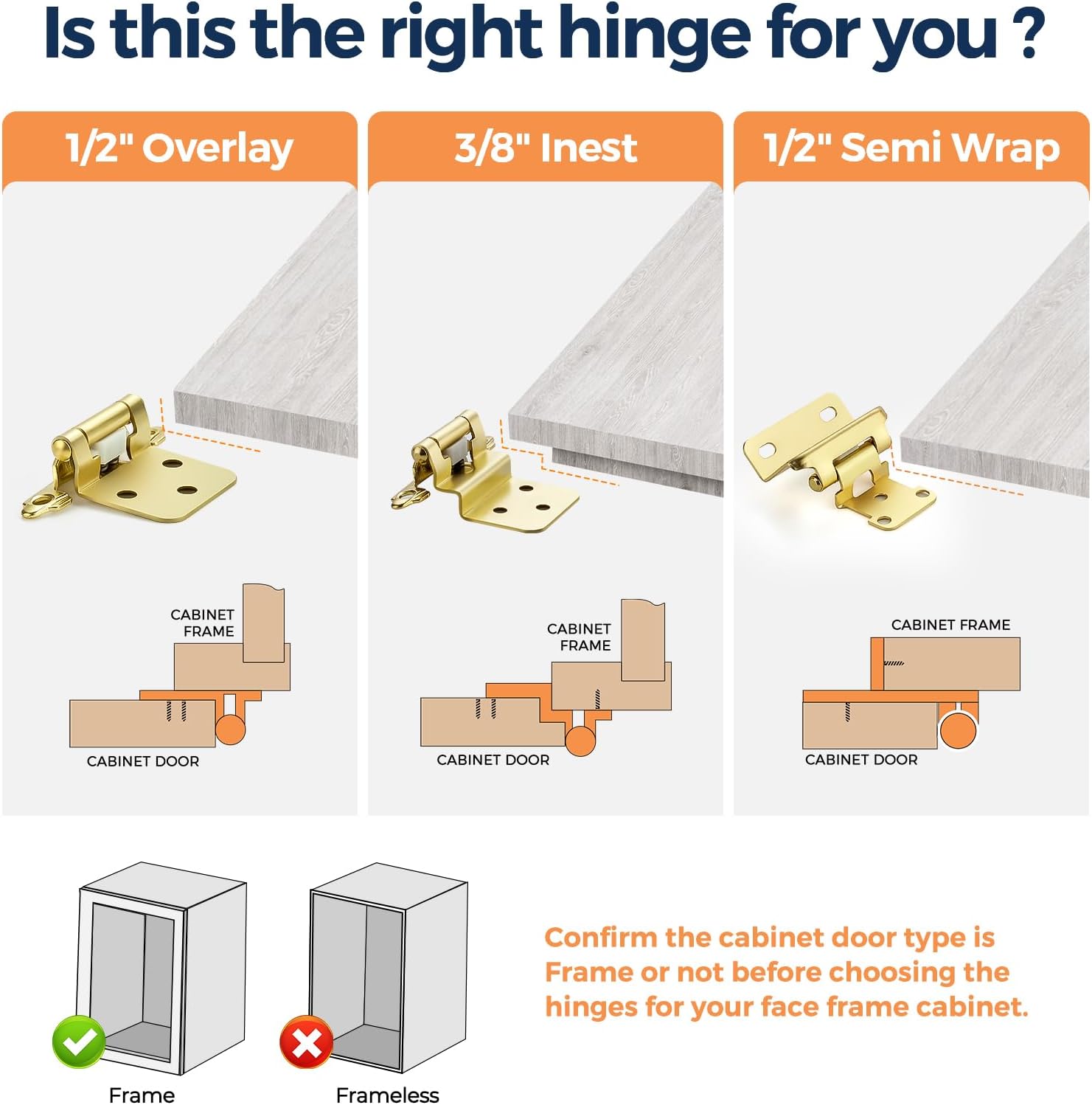 Is this the right hinge for you ?

1/2" Overlay

CABINET FRAME

CABINET DOOR

3/8" Inest

CABINET FRAME

CABINET DOOR

1/2" Semi Wrap

CABINET FRAME

CABINET DOOR

Frame

Frameless

Confirm the cabinet door type is Frame or not before choosing the hinges for your face frame cabinet.