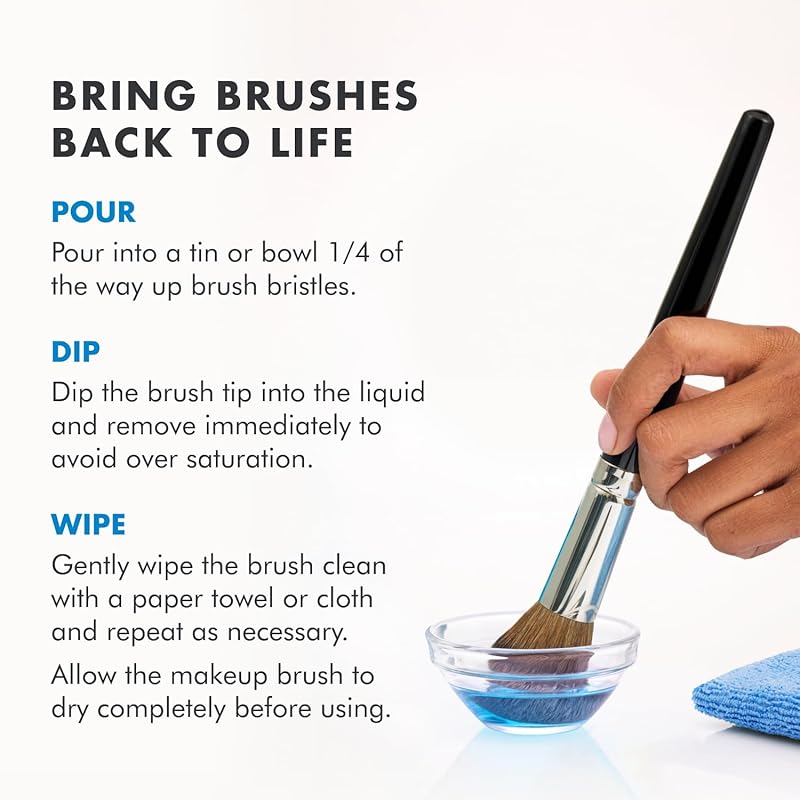 BRING BRUSHES BACK TO LIFE

POUR
Pour into a tin or bowl 1/4 of the way up brush bristles.

DIP
Dip the brush tip into the liquid and remove immediately to avoid over saturation.

WIPE
Gently wipe the brush clean with a paper towel or cloth and repeat as necessary.

Allow the makeup brush to dry completely before using.