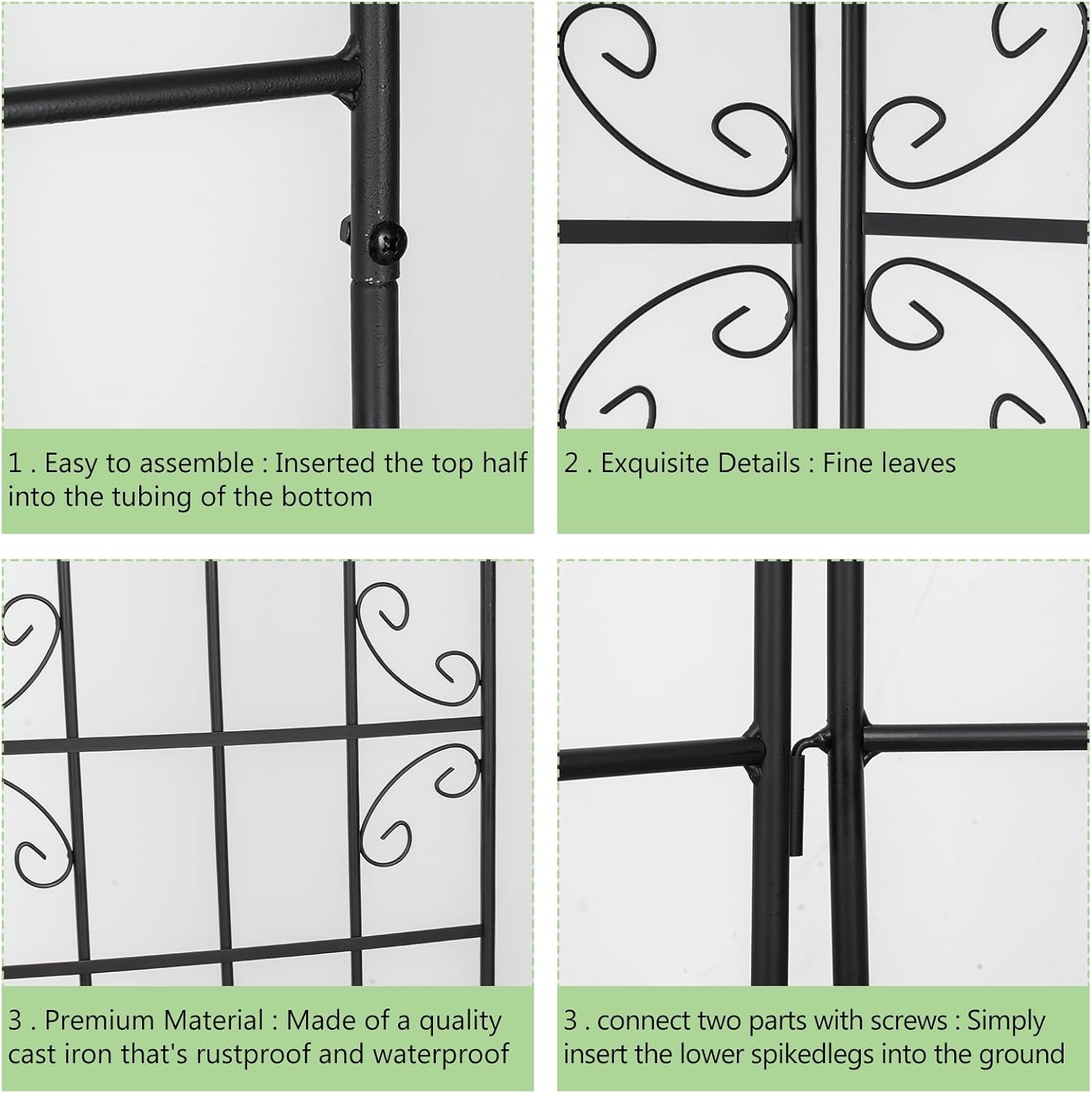 1 . Easy to assemble : Inserted the top half into the tubing of the bottom

2 . Exquisite Details : Fine leaves

3 . Premium Material : Made of a quality cast iron that's rustproof and waterproof

3 . connect two parts with screws : Simply insert the lower spikedlegs into the ground