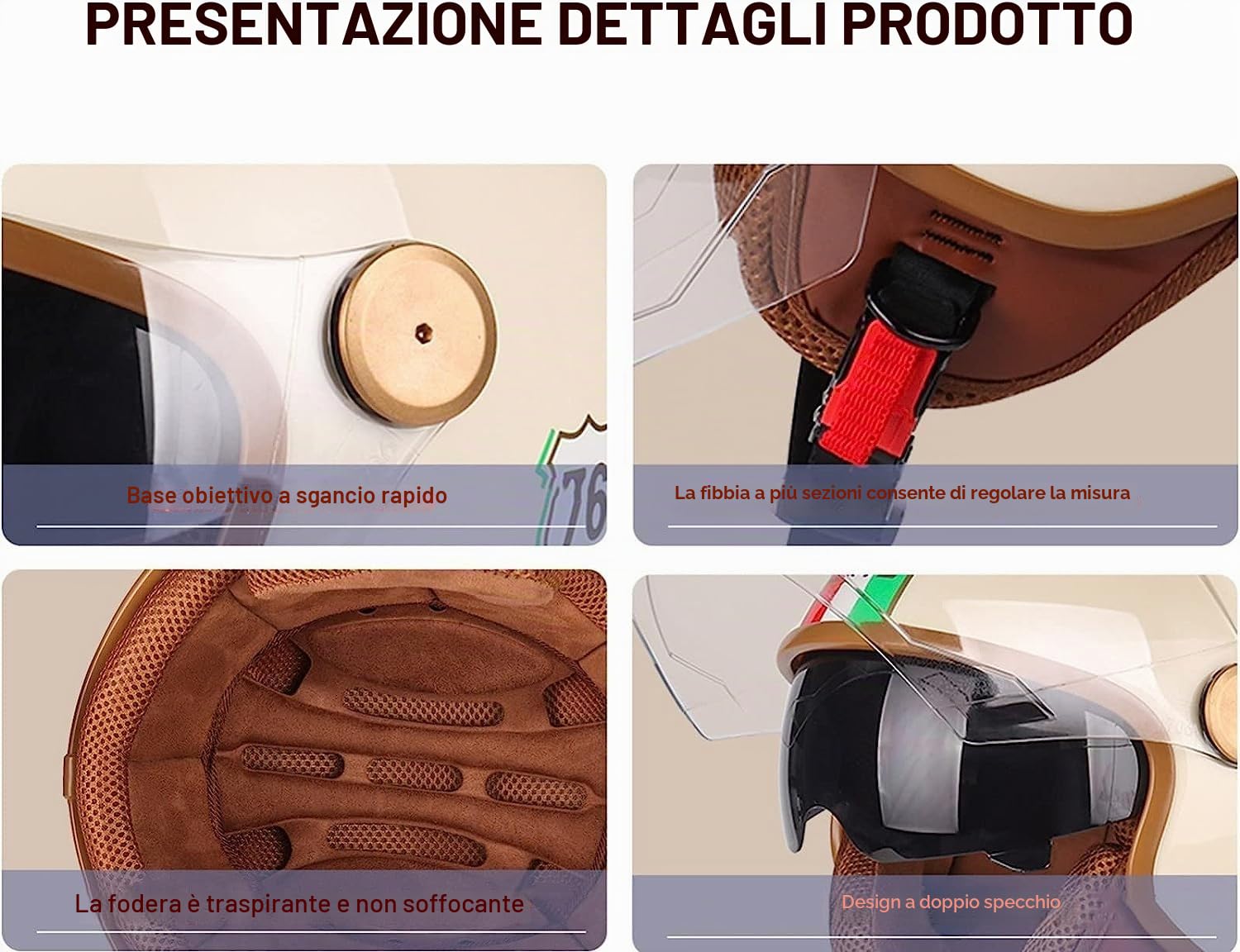 PRESENTAZIONE DETTAGLI PRODOTTO

Base obiettivo a sgancio rapido

76

La fibbia a più sezioni consente di regolare la misura

La fodera è traspirante e non soffocante

Design a doppio specchio