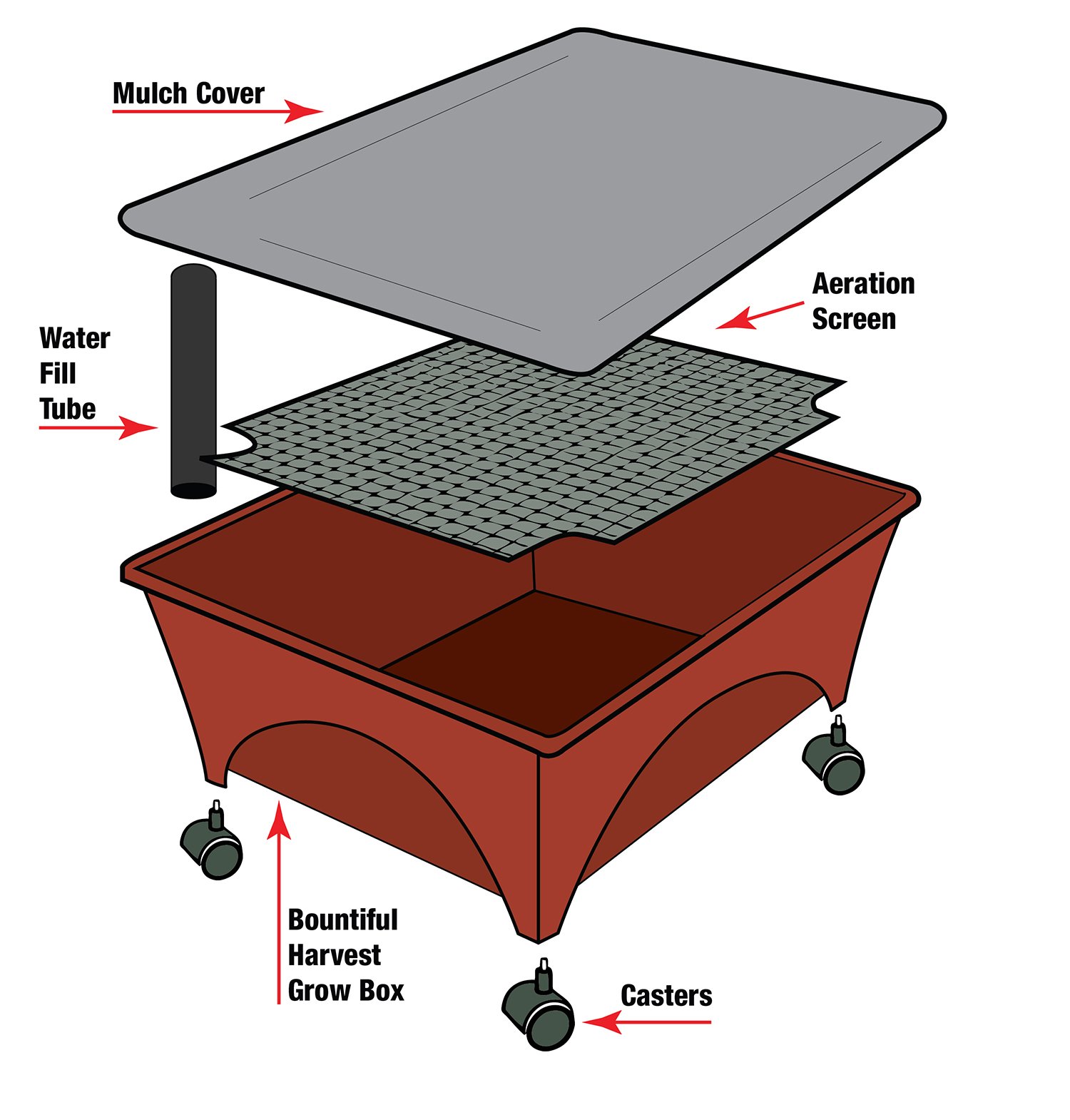 Mulch Cover

Aeration Screen

Water Fill Tube

Bountiful Harvest Grow Box

Casters