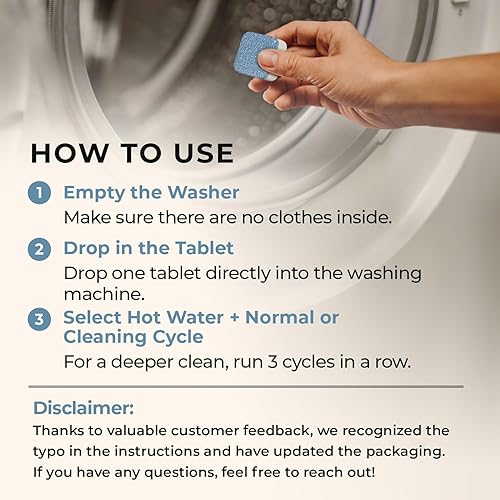 HOW TO USE

1 Empty the Washer
Make sure there are no clothes inside.

2 Drop in the Tablet
Drop one tablet directly into the washing machine.

3 Select Hot Water + Normal or Cleaning Cycle
For a deeper clean, run 3 cycles in a row.

Disclaimer:
Thanks to valuable customer feedback, we recognized the typo in the instructions and have updated the packaging. If you have any questions, feel free to reach out!