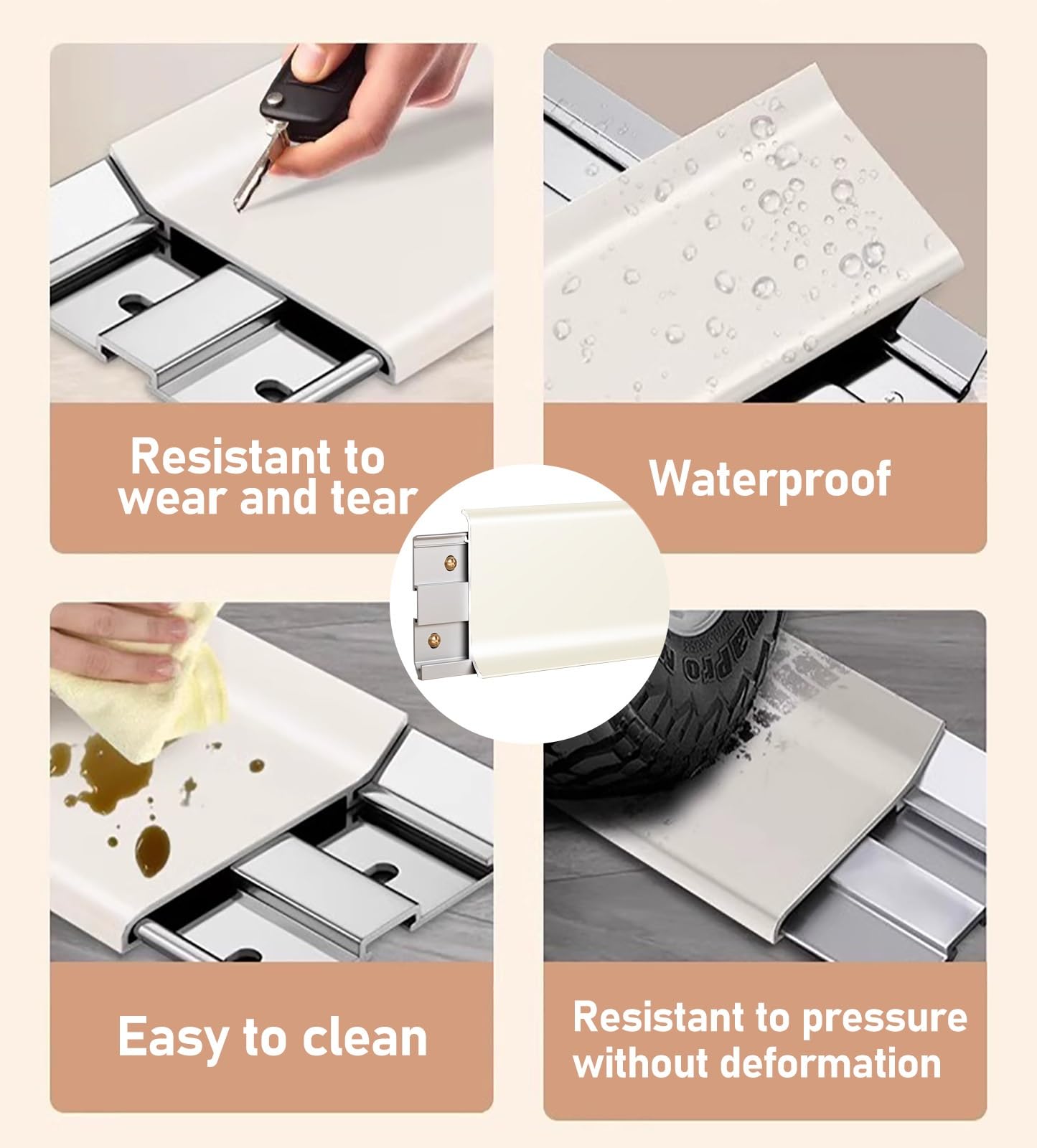 Resistant to wear and tear

Waterproof

Easy to clean

Resistant to pressure without deformation