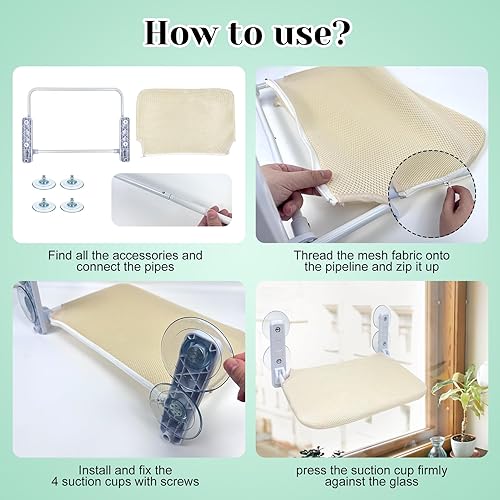 How to use?

Find all the accessories and connect the pipes

Thread the mesh fabric onto the pipeline and zip it up

Install and fix the 4 suction cups with screws

press the suction cup firmly against the glass