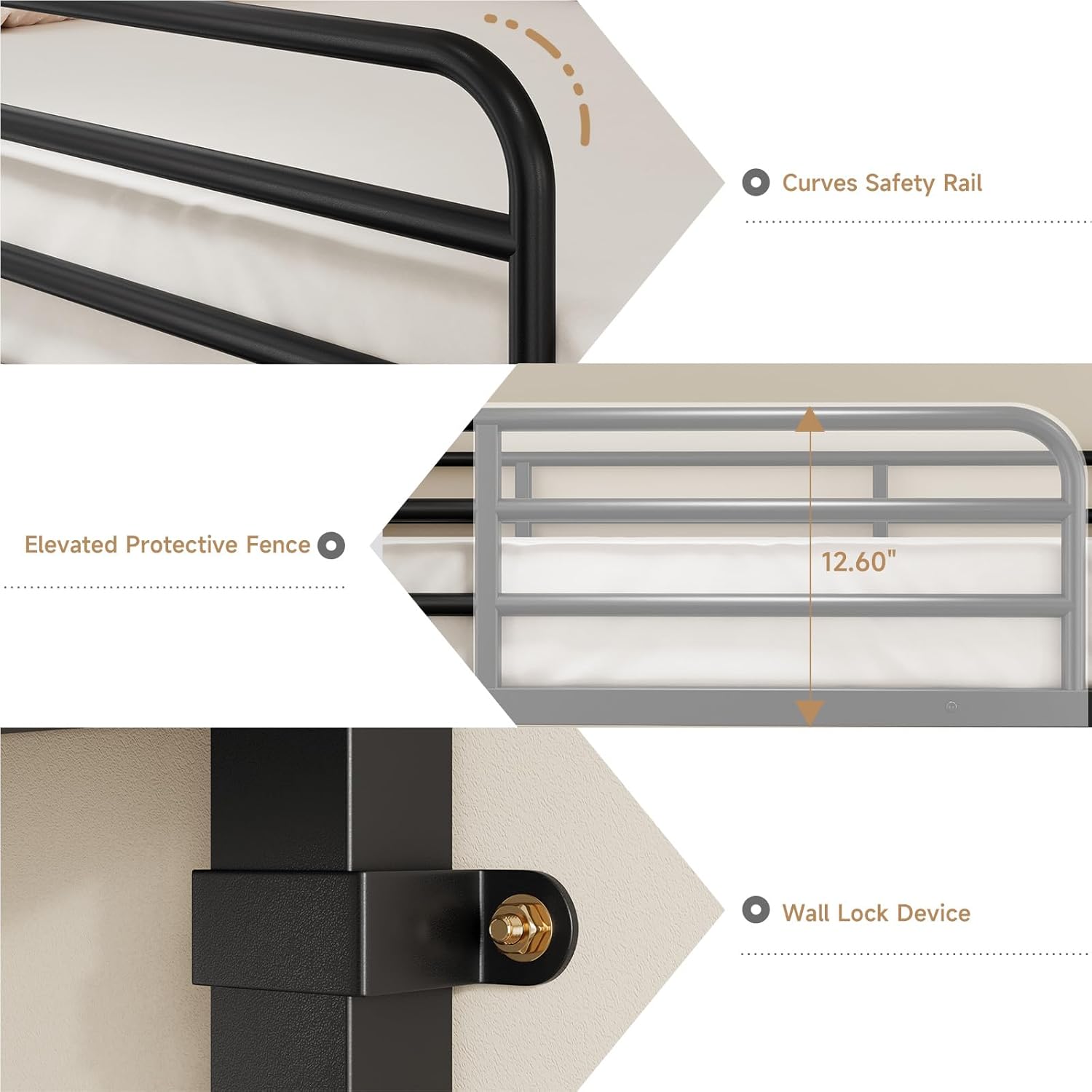 Curves Safety Rail

Elevated Protective Fence

12.60"

Wall Lock Device