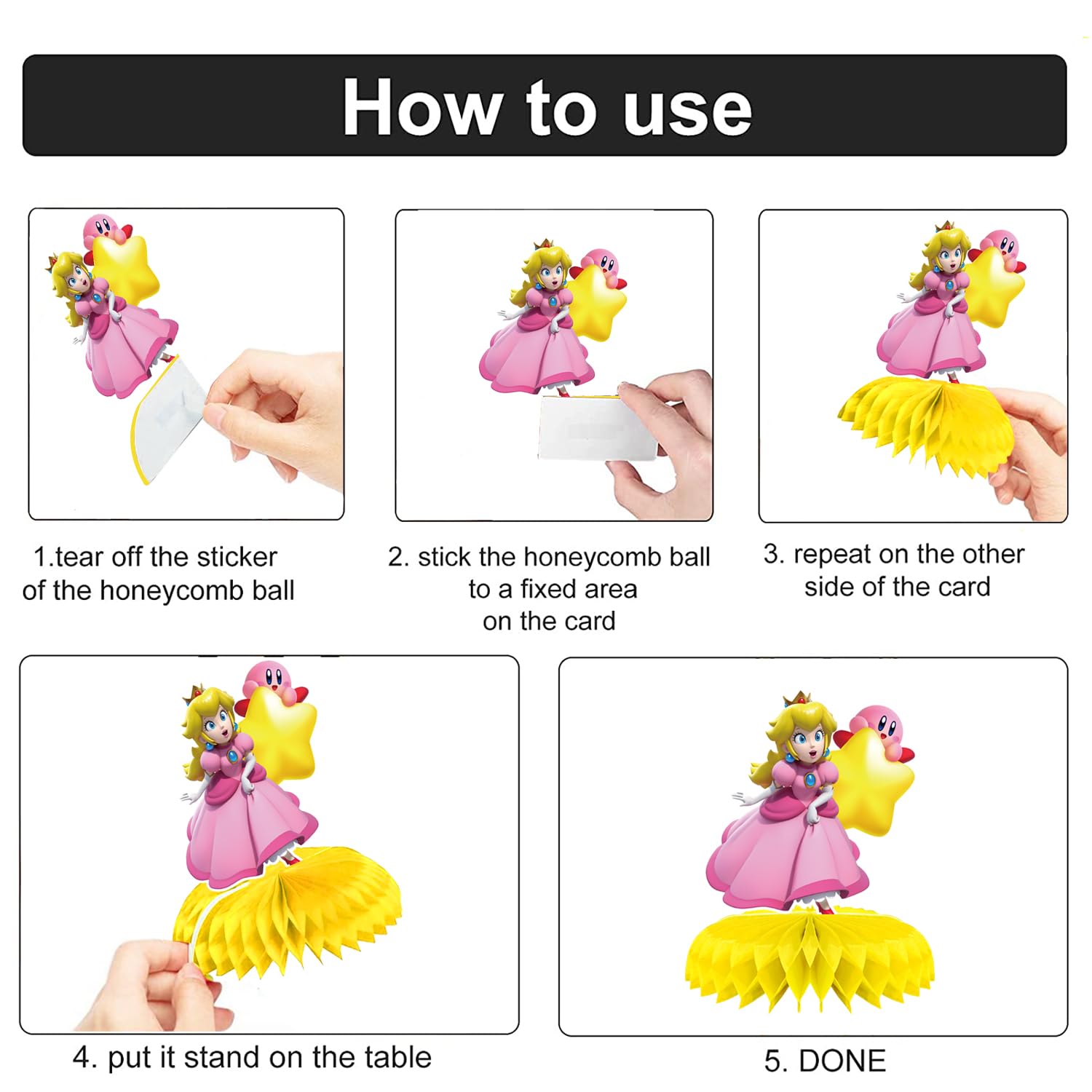 How to use

1.tear off the sticker of the honeycomb ball

2. stick the honeycomb ball to a fixed area on the card

3. repeat on the other side of the card

4. put it stand on the table

5. DONE