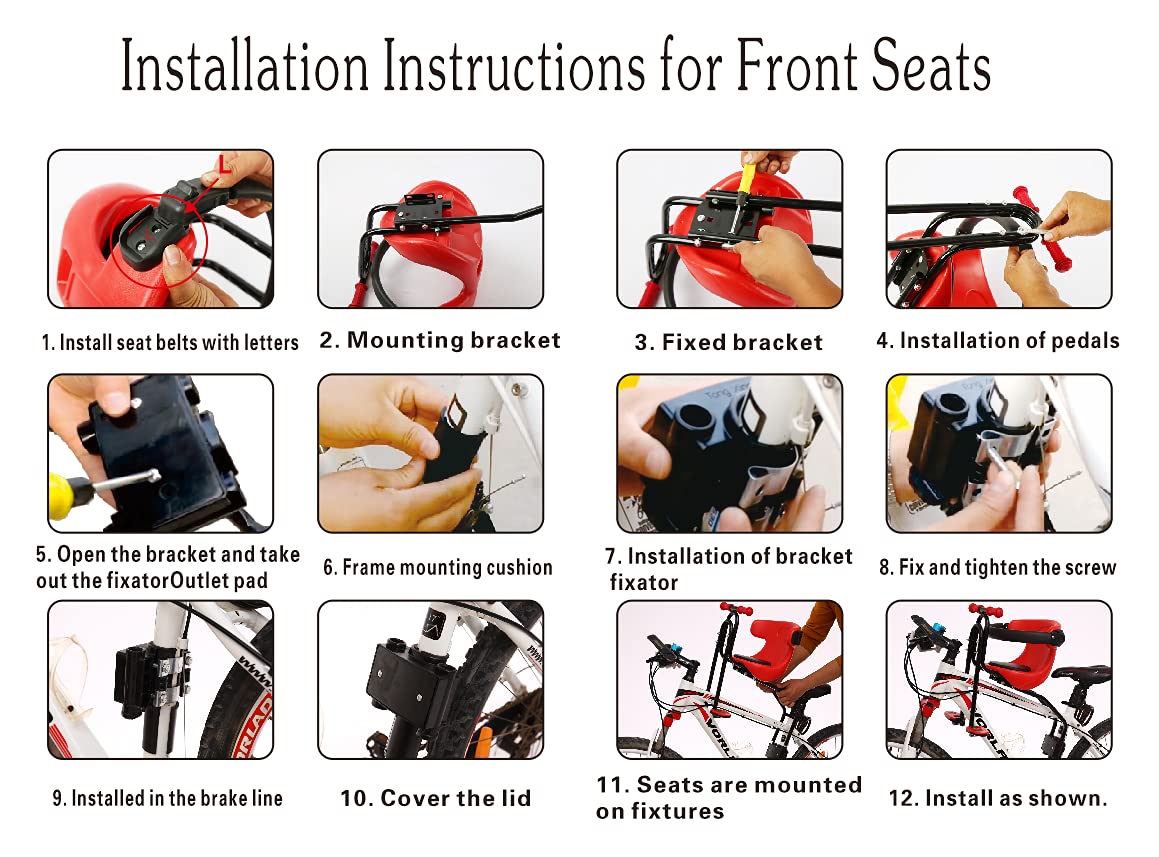 Installation Instructions for Front Seats

1. Install seat belts with letters

2. Mounting bracket

3. Fixed bracket

4. Installation of pedals

5. Open the bracket and take out the fixatorOutlet pad

6. Frame mounting cushion

7. Installation of bracket fixator

8. Fix and tighten the screw

9. Installed in the brake line

10. Cover the lid

11. Seats are mounted on fixtures

12. Install as shown.