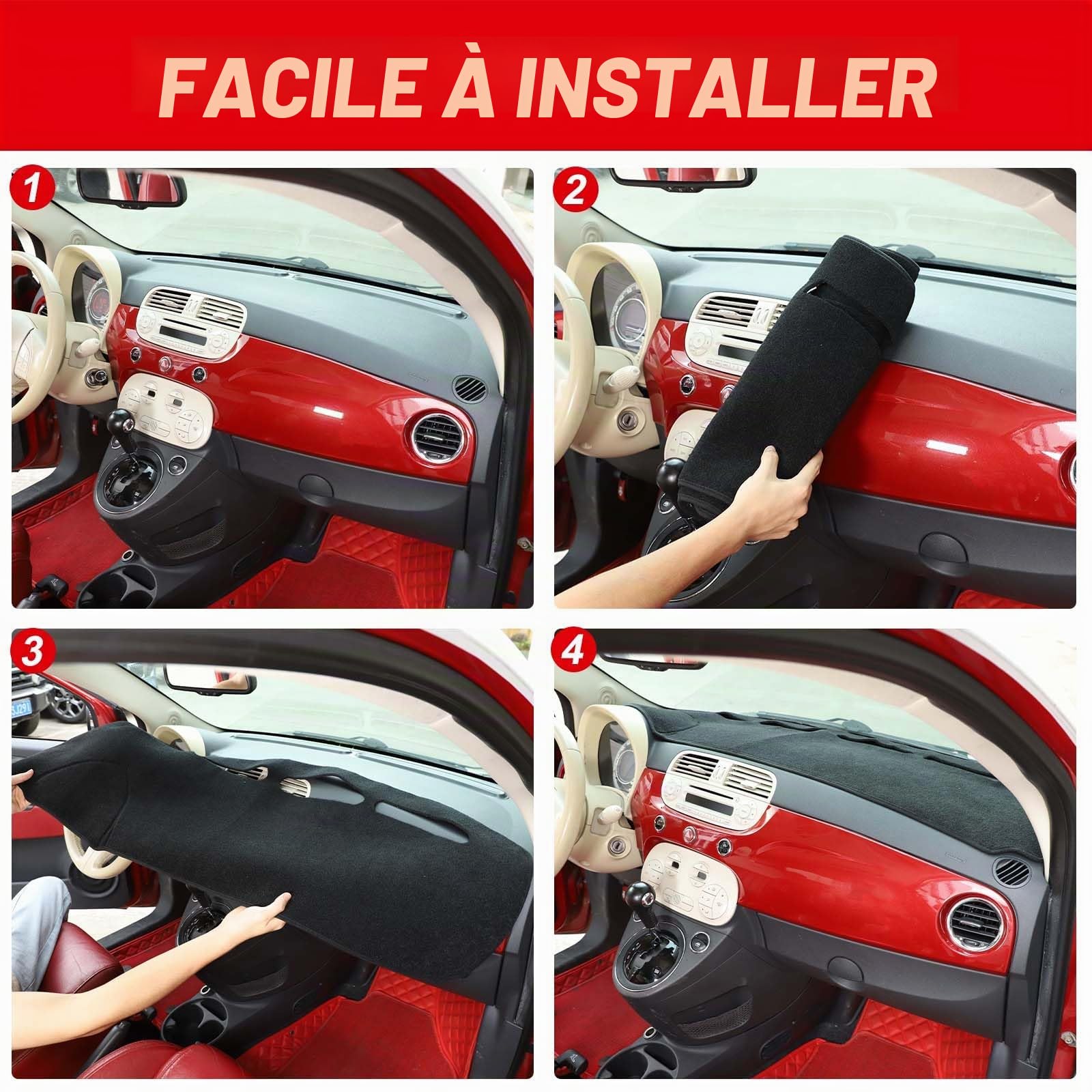 FACILE À INSTALLER

1

2

3

4