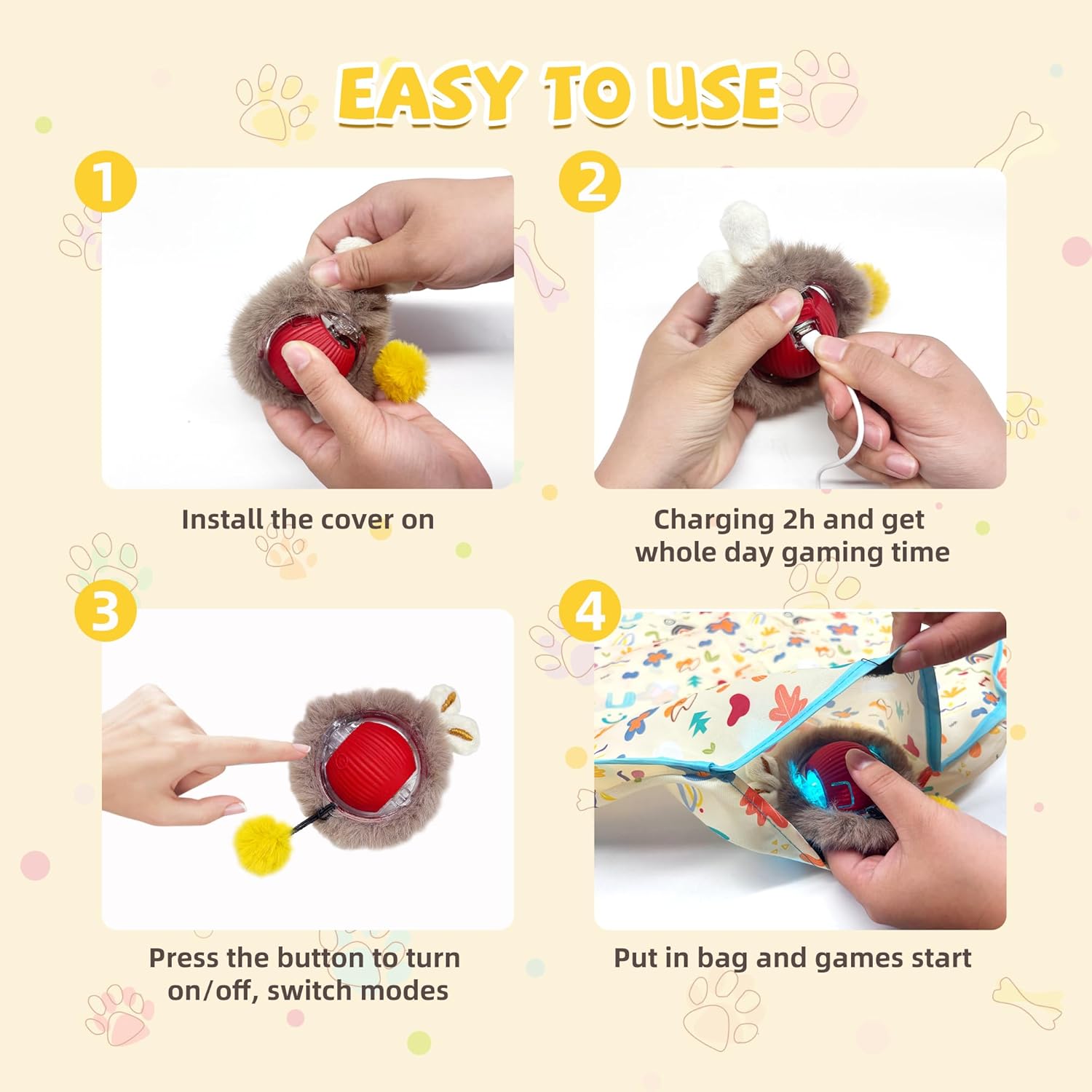 EASY TO USE

1

Install the cover on

2

Charging 2h and get whole day gaming time

3

Press the button to turn on/off, switch modes

4

Put in bag and games start