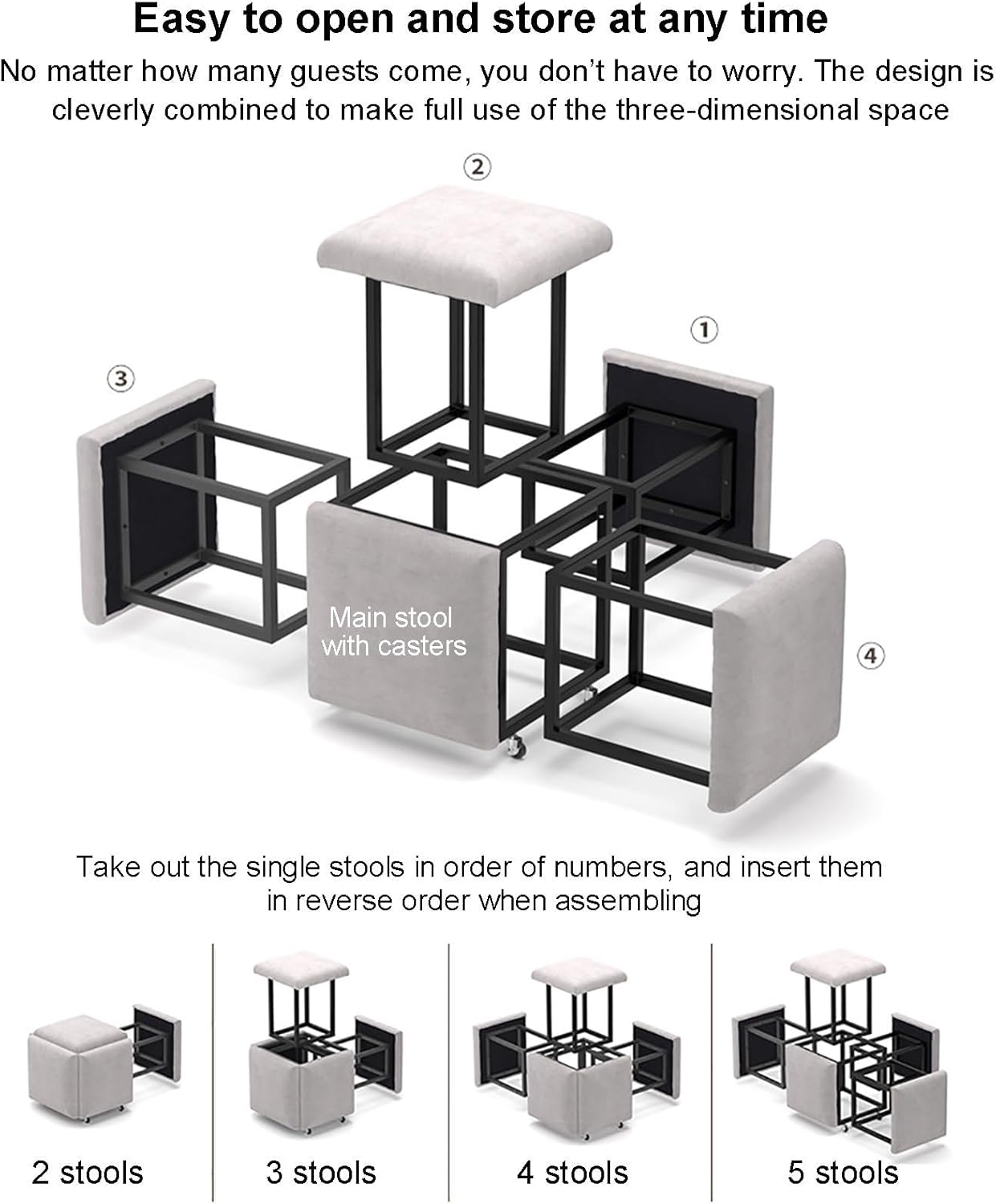 Easy to open and store at any time

No matter how many guests come, you don't have to worry. The design is cleverly combined to make full use of the three-dimensional space

②

①

③

Main stool with casters

④

Take out the single stools in order of numbers, and insert them in reverse order when assembling

2 stools

3 stools

4 stools

5 stools