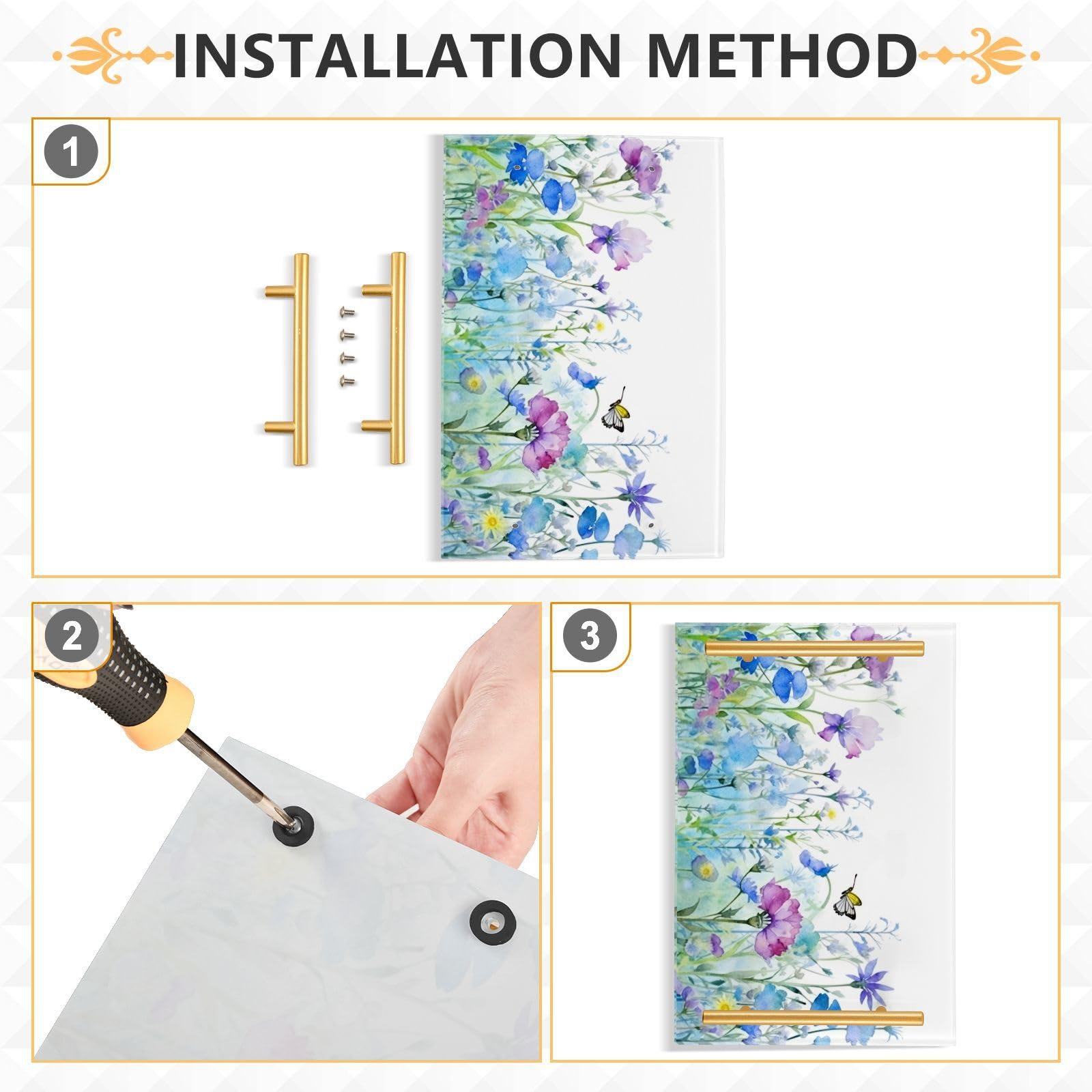 INSTALLATION METHOD

1

2

3