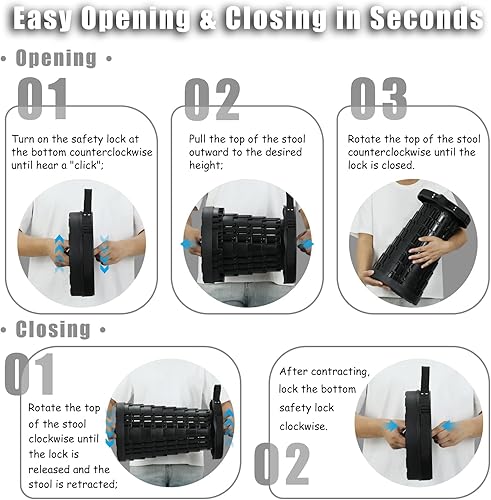 Easy Opening & Closing in Seconds

• Opening •

01

Turn on the safety lock at the bottom counterclockwise until hear a "click";

02

Pull the top of the stool outward to the desired height;

03

Rotate the top of the stool counterclockwise until the lock is closed.

• Closing •

01

Rotate the top of the stool clockwise until the lock is released and the stool is retracted;

After contracting, lock the bottom safety lock clockwise.

02