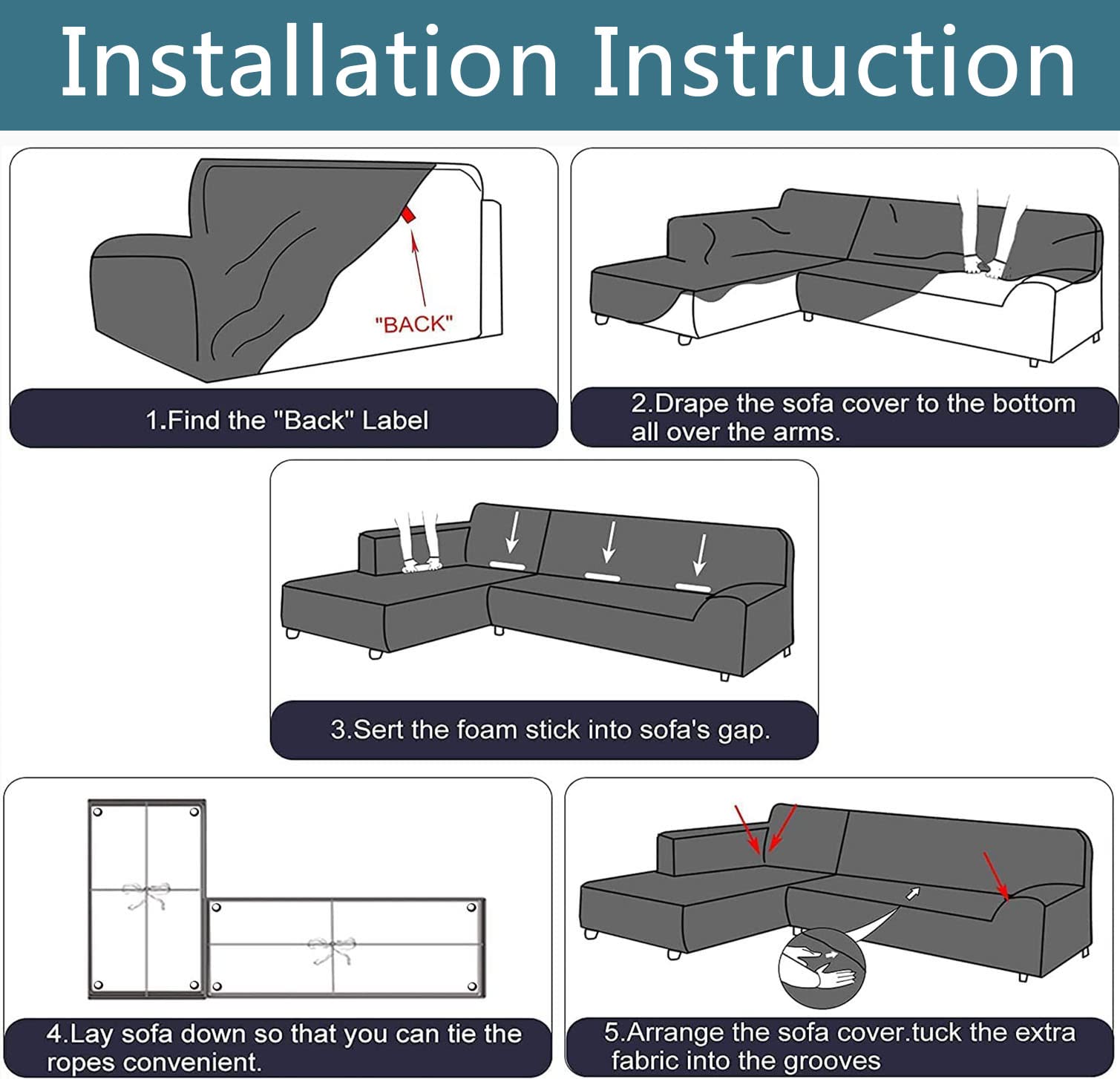 Installation Instruction

"BACK"

1.Find the "Back" Label

2.Drape the sofa cover to the bottom all over the arms.

3.Sert the foam stick into sofa's gap.

4.Lay sofa down so that you can tie the ropes convenient.

5.Arrange the sofa cover.tuck the extra fabric into the grooves