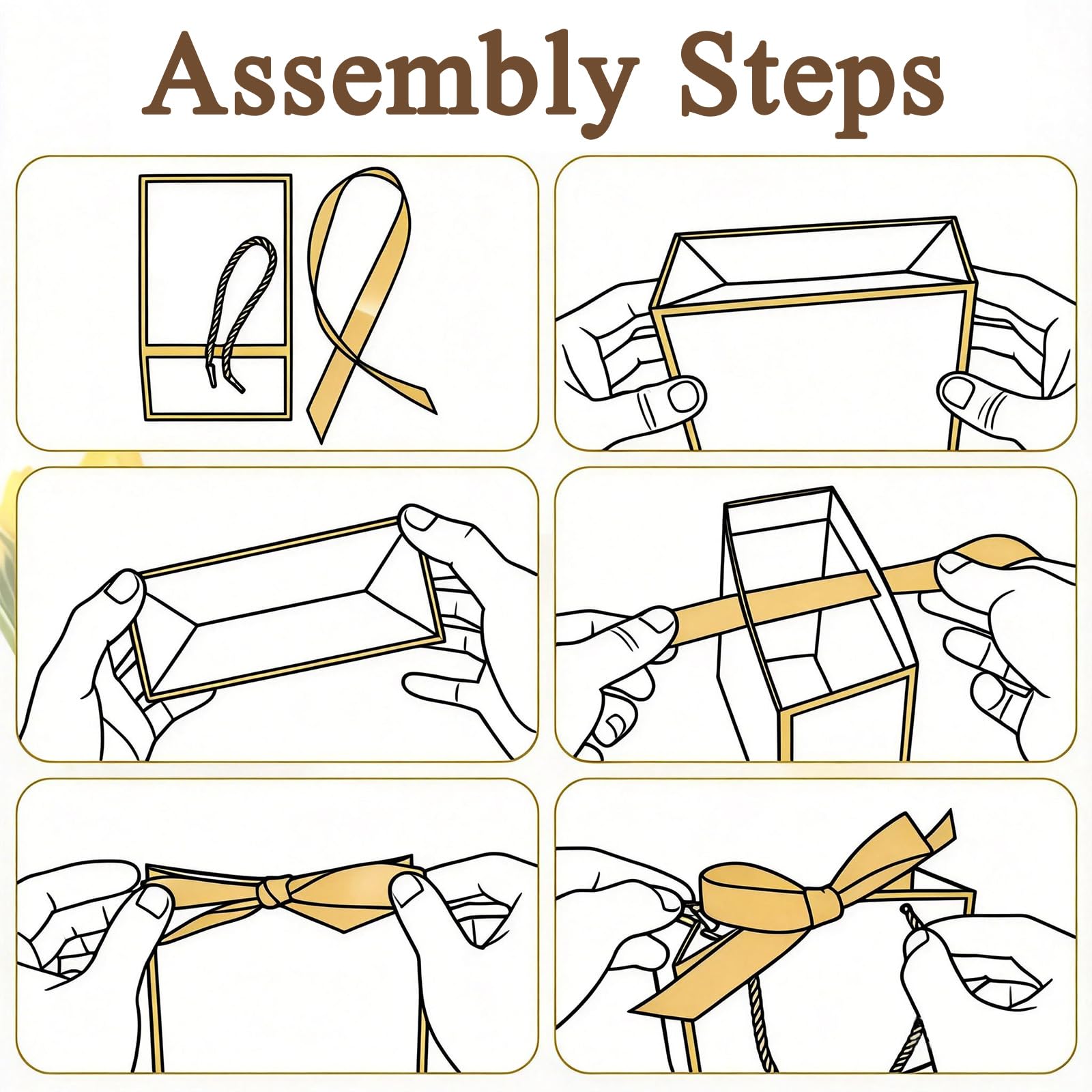 Assembly Steps