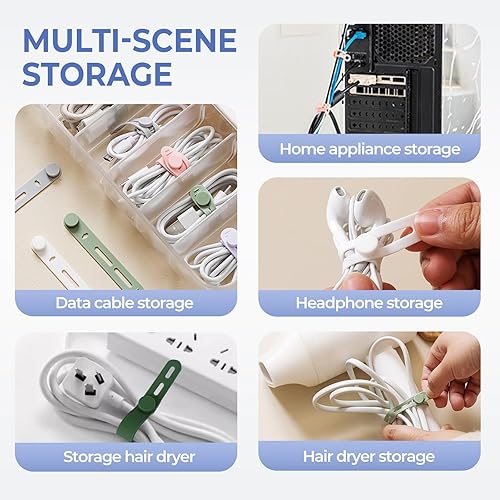 MULTI-SCENE STORAGE

Home appliance storage

Data cable storage

Headphone storage

Storage hair dryer

Hair dryer storage