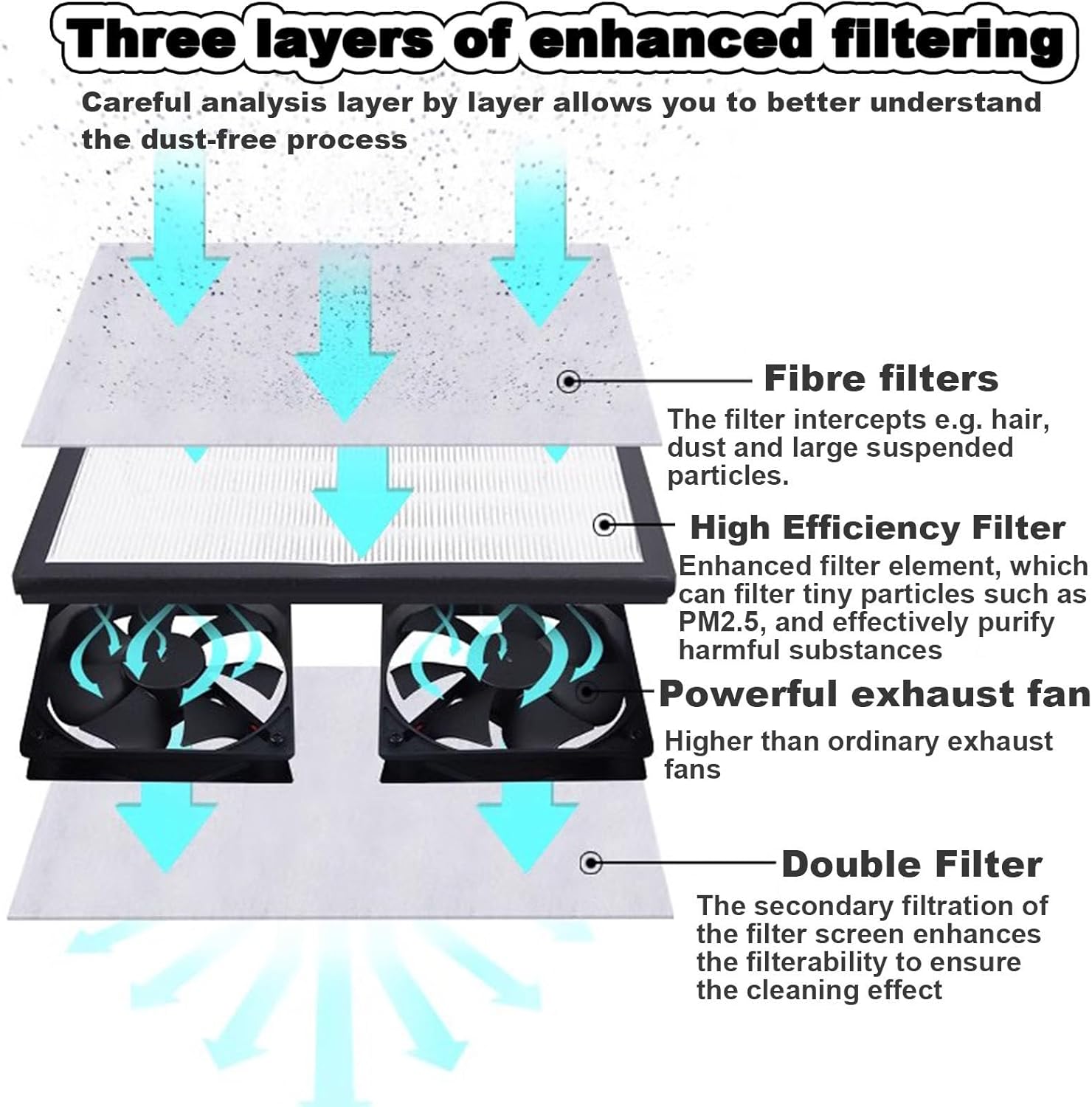 Three layers of enhanced filtering

Careful analysis layer by layer allows you to better understand the dust-free process

Fibre filters

The filter intercepts e.g. hair, dust and large suspended particles.

High Efficiency Filter

Enhanced filter element, which can filter tiny particles such as PM2.5, and effectively purify harmful substances

Powerful exhaust fan

Higher than ordinary exhaust fans

Double Filter

The secondary filtration of the filter screen enhances the filterability to ensure the cleaning effect