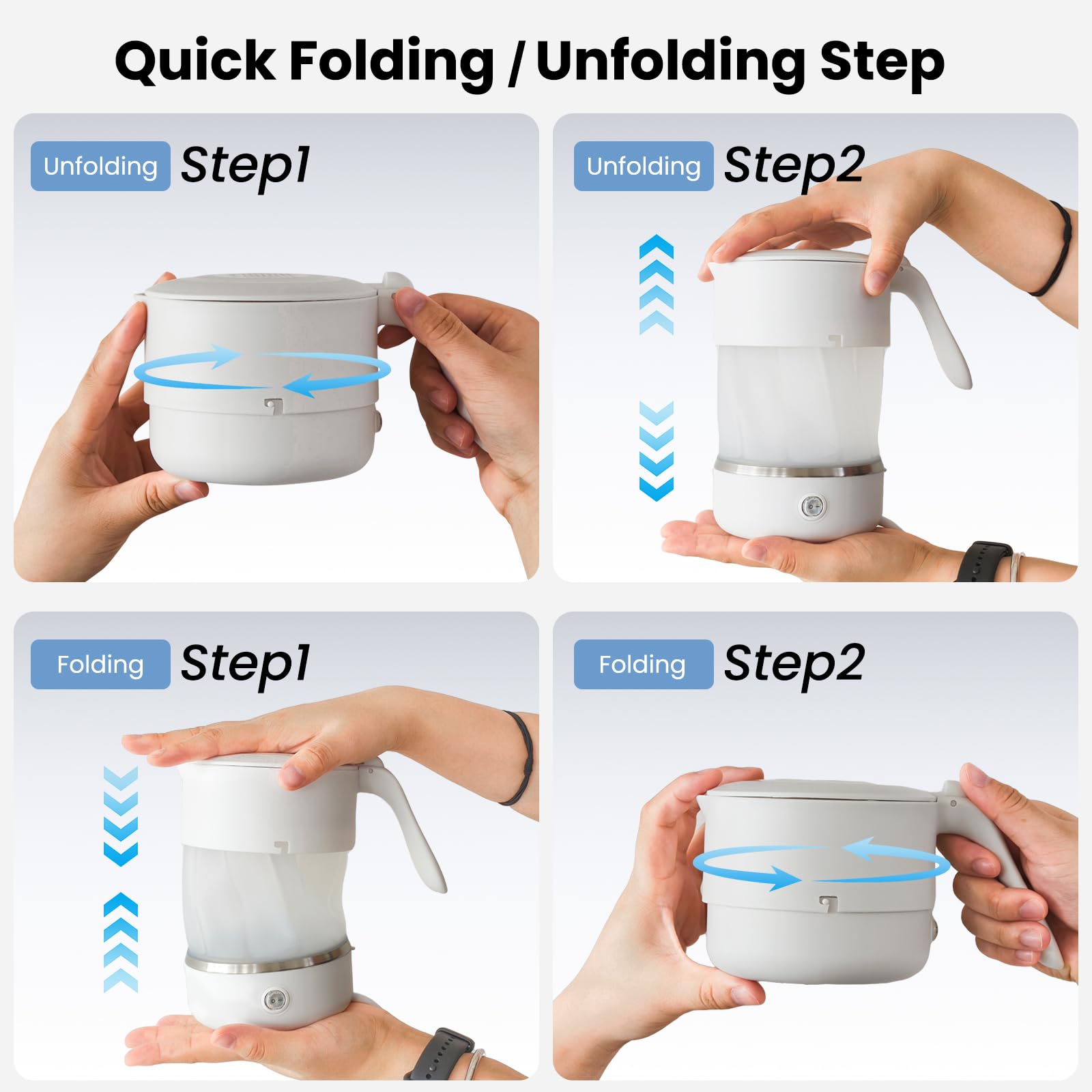 Quick Folding / Unfolding Step

Unfolding Step1

Unfolding Step2

Folding Step1

Folding Step2