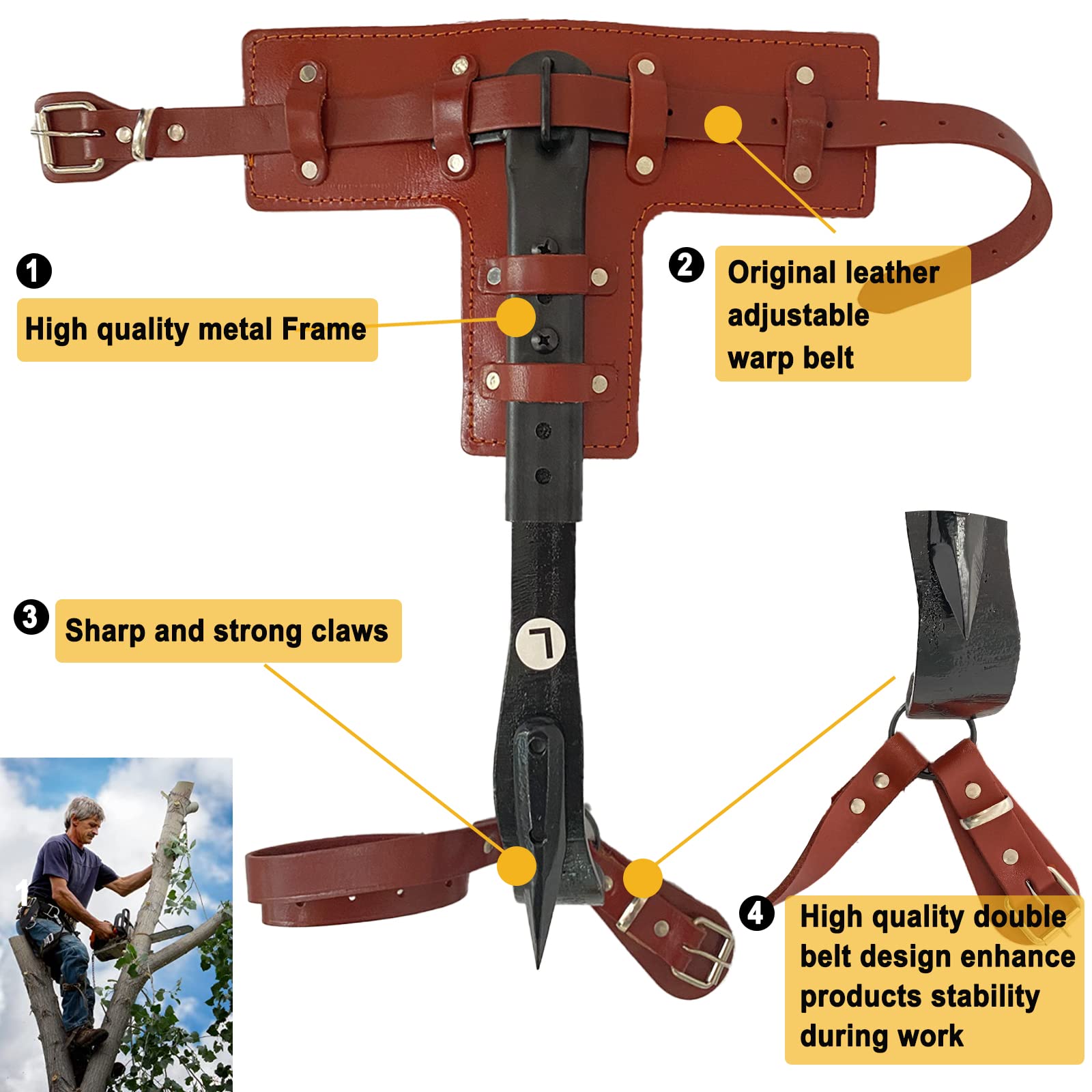 1
High quality metal Frame

2
Original leather adjustable warp belt

3
Sharp and strong claws

L

4
High quality double belt design enhance products stability during work