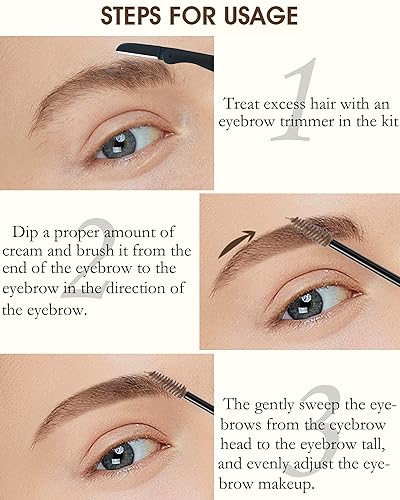 STEPS FOR USAGE

1

Treat excess hair with an eyebrow trimmer in the kit

2

Dip a proper amount of cream and brush it from the end of the eyebrow to the eyebrow in the direction of the eyebrow.

3

The gently sweep the eyebrows from the eyebrow head to the eyebrow tall, and evenly adjust the eyebrow makeup.