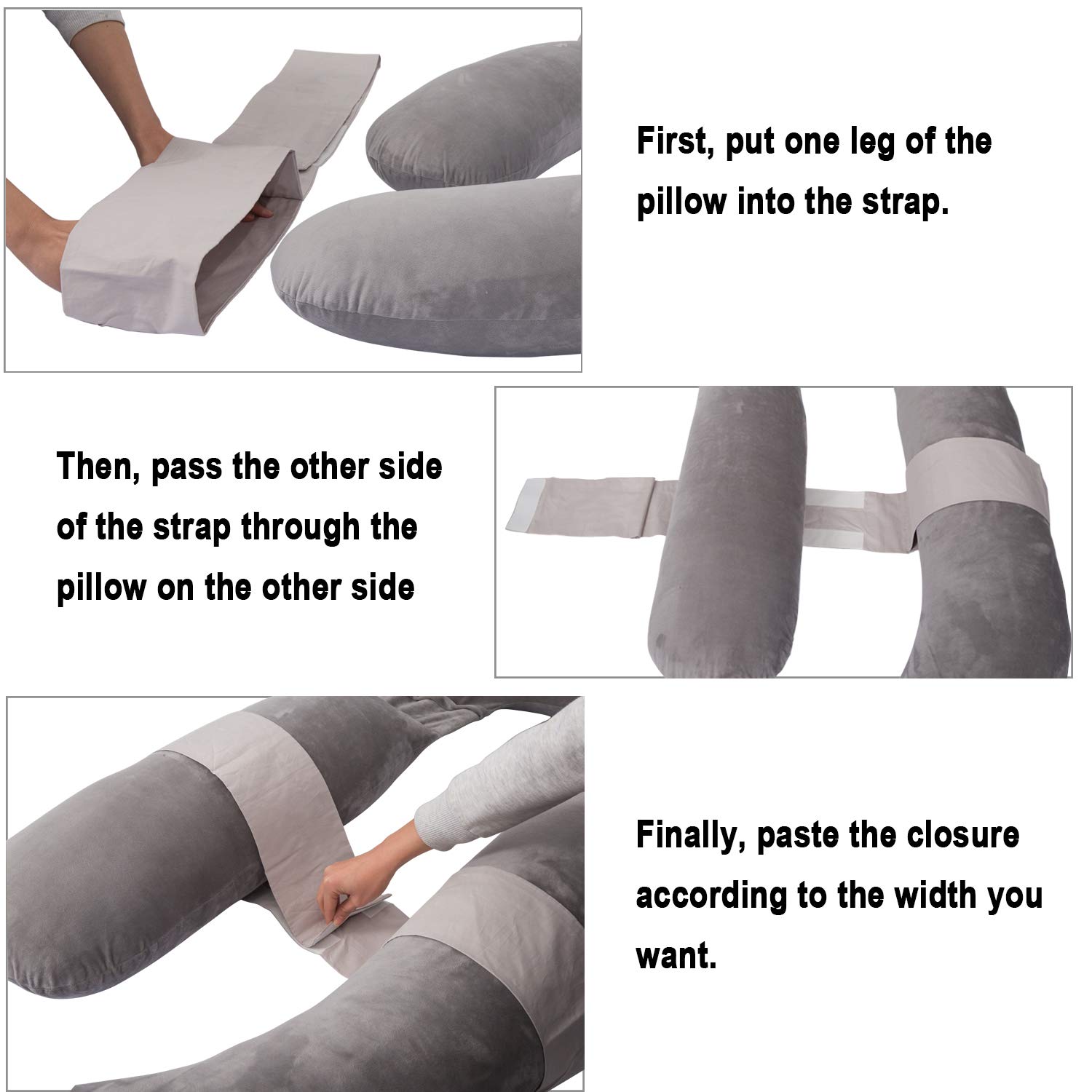 First, put one leg of the pillow into the strap.

Then, pass the other side of the strap through the pillow on the other side

Finally, paste the closure according to the width you want.