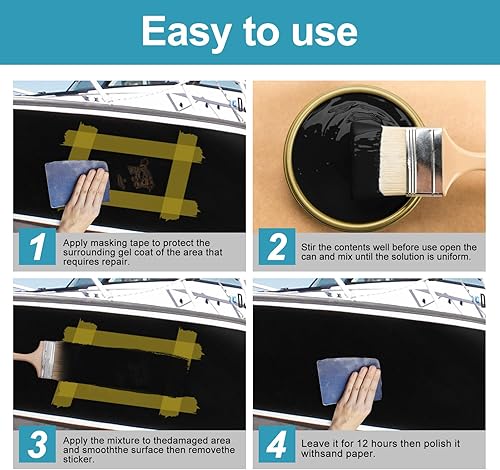 Easy to use

1
Apply masking tape to protect the surrounding gel coat of the area that requires repair.

2
Stir the contents well before use open the can and mix until the solution is uniform.

3
Apply the mixture to thedamaged area and smooththe surface then removethe sticker.

4
Leave it for 12 hours then polish it withsand paper.