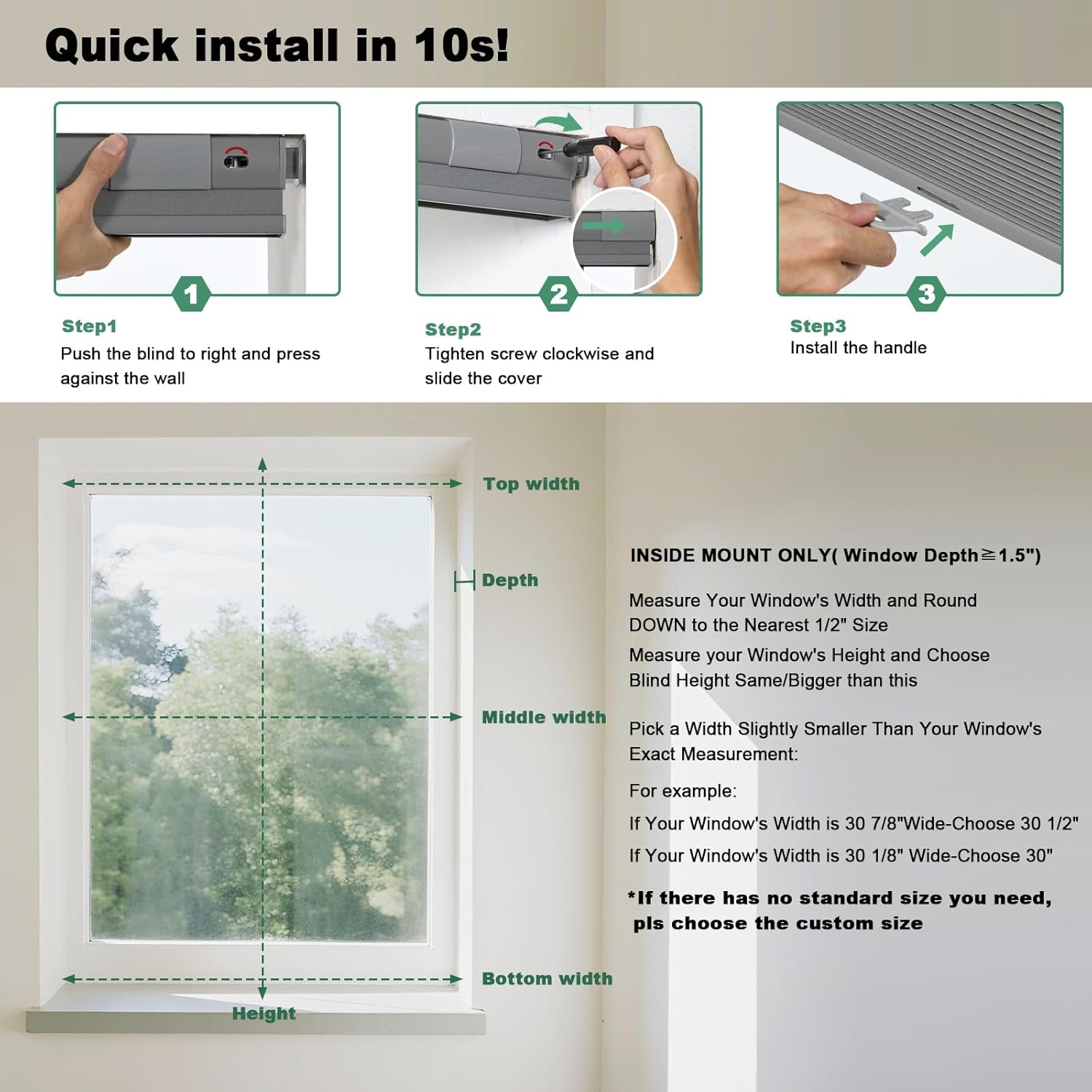 Quick install in 10s!

1

Step1
Push the blind to right and press against the wall

2

Step2
Tighten screw clockwise and slide the cover

3

Step3
Install the handle

Top width

Depth

Middle width

Bottom width

Height

INSIDE MOUNT ONLY( Window Depth≧1.5")

Measure Your Window's Width and Round DOWN to the Nearest 1/2" Size

Measure your Window's Height and Choose Blind Height Same/Bigger than this

Pick a Width Slightly Smaller Than Your Window's Exact Measurement:

For example:

If Your Window's Width is 30 7/8"Wide-Choose 30 1/2"

If Your Window's Width is 30 1/8" Wide-Choose 30"

*If there has no standard size you need, pls choose the custom size