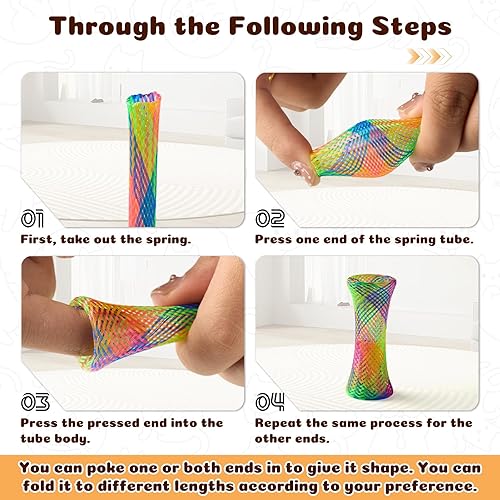 Through the Following Steps

01
First, take out the spring.

02
Press one end of the spring tube.

03
Press the pressed end into the tube body.

04
Repeat the same process for the other ends.

You can poke one or both ends in to give it shape. You can fold it to different lengths according to your preference.