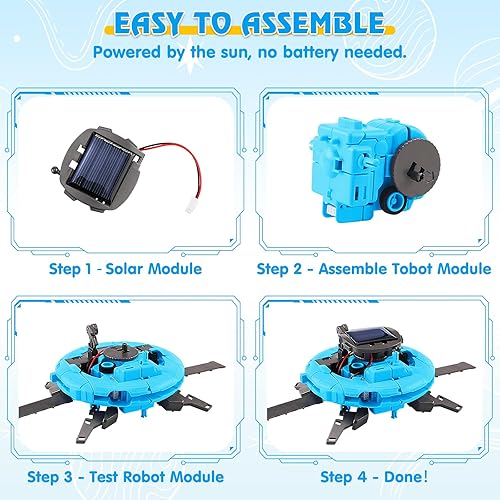 EASY TO ASSEMBLE
Powered by the sun, no battery needed.

Step 1 - Solar Module

Step 2 - Assemble Tobot Module

Step 3 - Test Robot Module

Step 4 - Done!