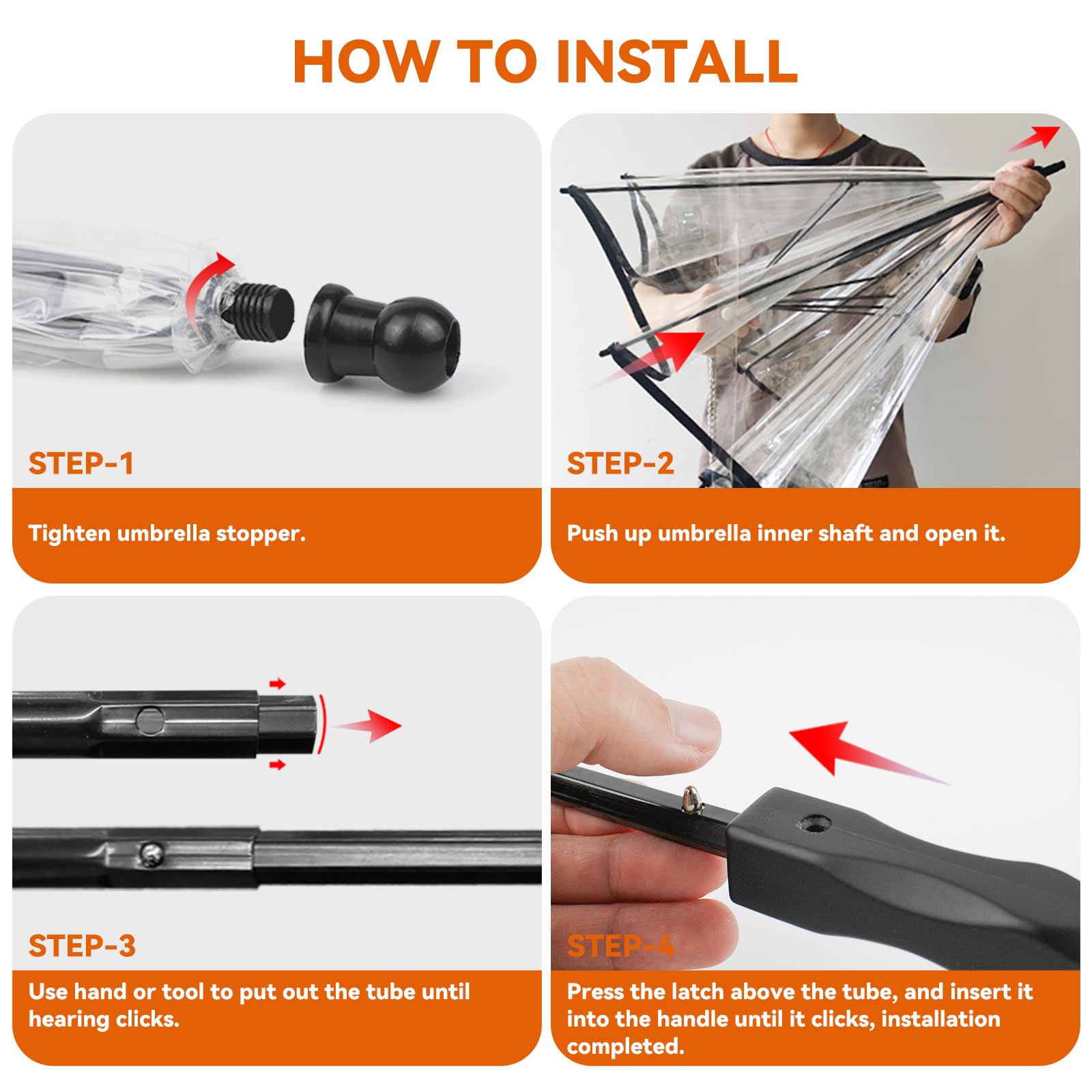 HOW TO INSTALL

STEP-1

Tighten umbrella stopper.

STEP-2

Push up umbrella inner shaft and open it.

STEP-3

Use hand or tool to put out the tube until hearing clicks.

STEP-4

Press the latch above the tube, and insert it into the handle until it clicks, installation completed.