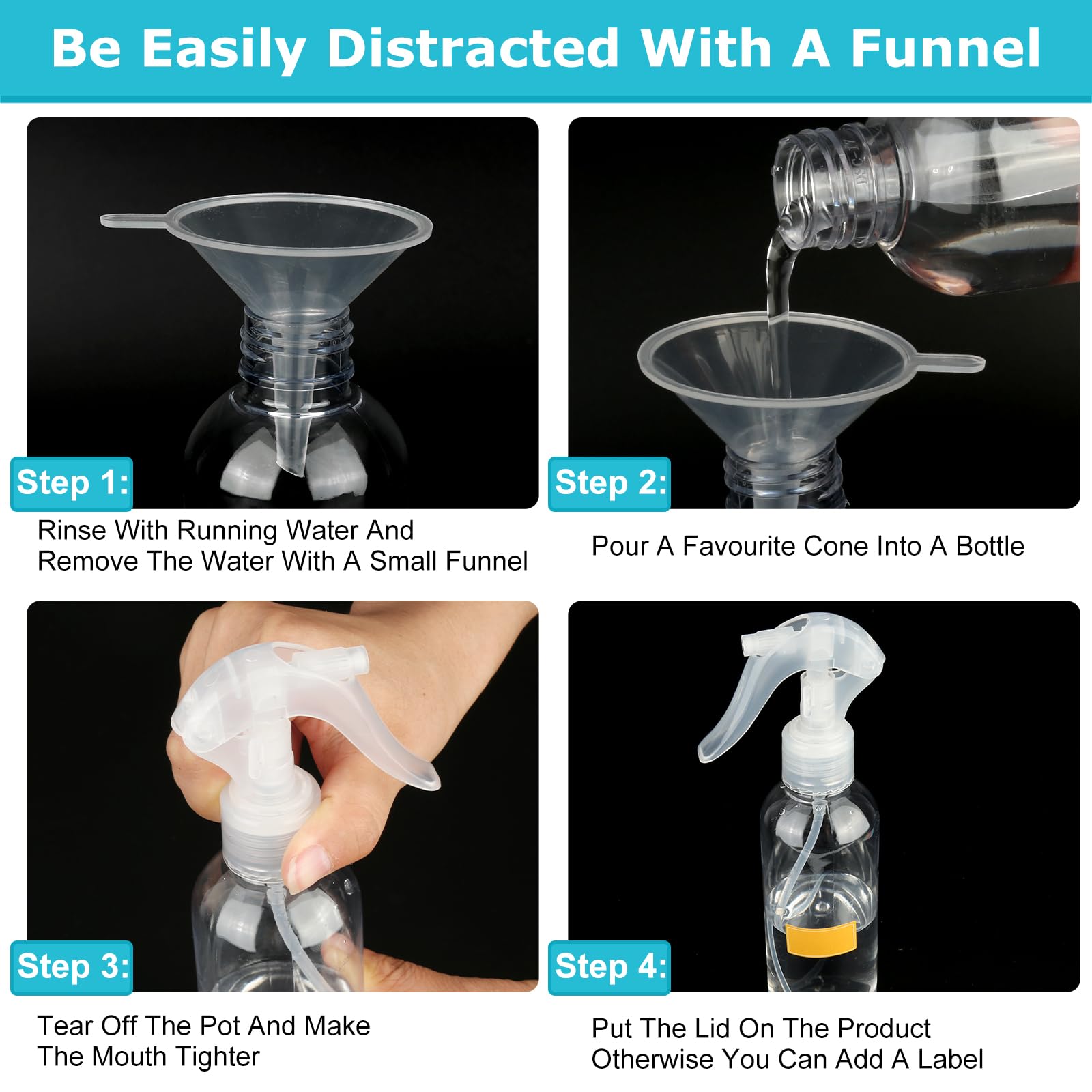 Be Easily Distracted With A Funnel

Step 1:

Rinse With Running Water And Remove The Water With A Small Funnel

Step 2:

Pour A Favourite Cone Into A Bottle

Step 3:

Tear Off The Pot And Make The Mouth Tighter

Step 4:

Put The Lid On The Product Otherwise You Can Add A Label