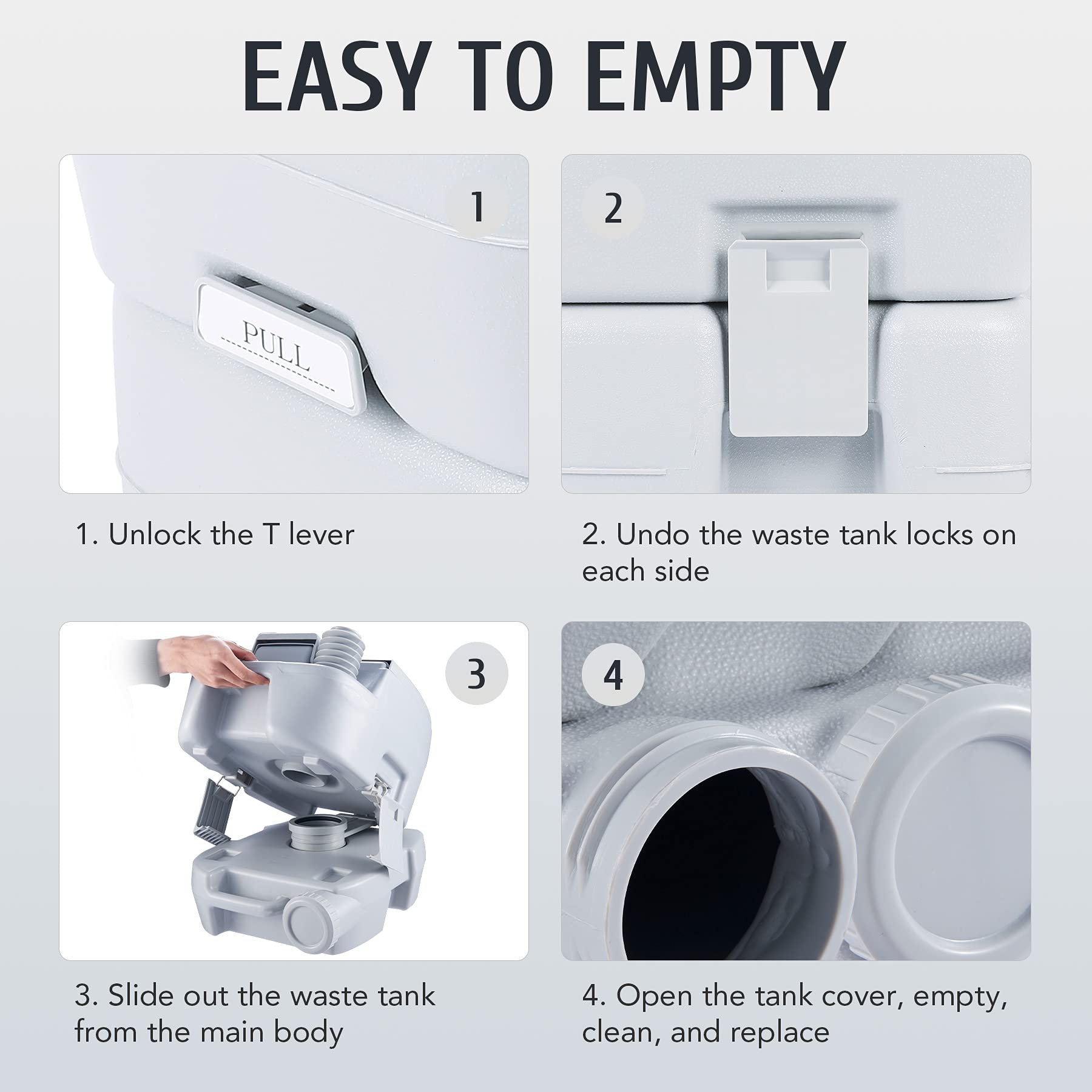 EASY TO EMPTY

1

PULL

1. Unlock the T lever

2

2. Undo the waste tank locks on each side

3

3. Slide out the waste tank from the main body

4

4. Open the tank cover, empty, clean, and replace