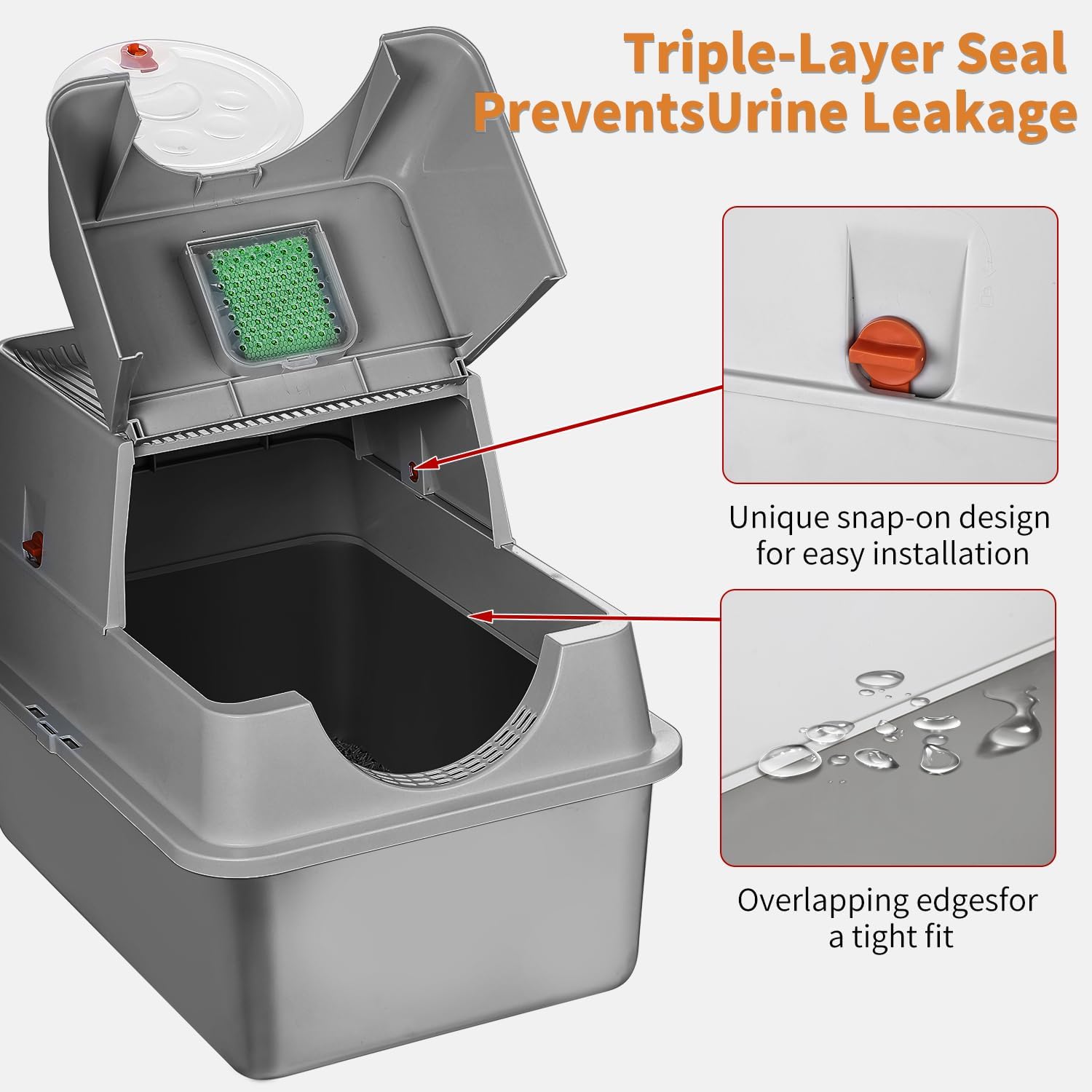 Triple-Layer Seal PreventsUrine Leakage

Unique snap-on design for easy installation

Overlapping edgesfor a tight fit