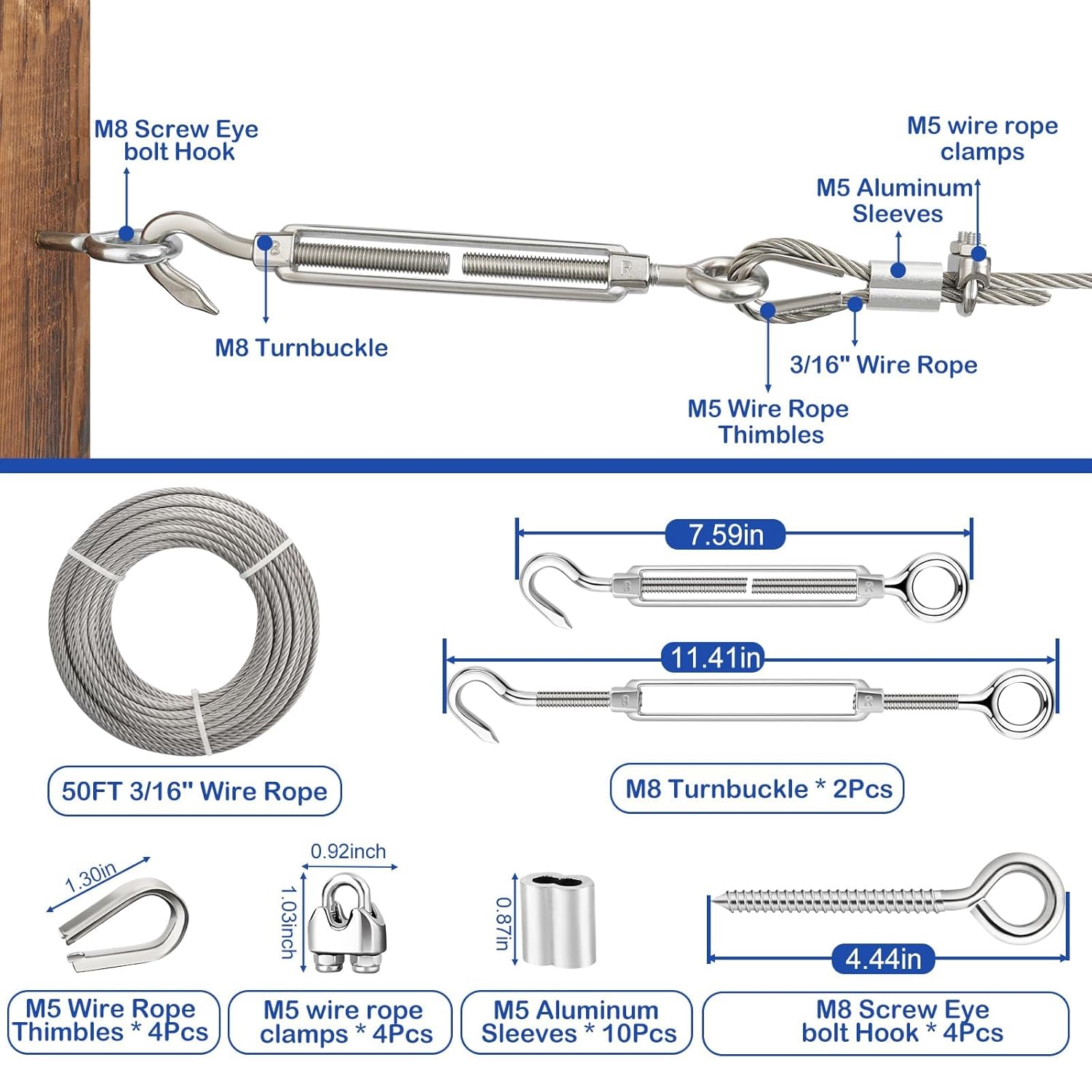 M8 Screw Eye bolt Hook

M5 wire rope clamps

M5 Aluminum Sleeves

M8 Turnbuckle

3/16" Wire Rope

M5 Wire Rope Thimbles

7.59in

11.41in

50FT 3/16" Wire Rope

M8 Turnbuckle * 2Pcs

1.30in

0.92inch

1.03inch

0.87in

4.44in

M5 Wire Rope Thimbles * 4Pcs

M5 wire rope clamps * 4Pcs

M5 Aluminum Sleeves * 10Pcs

M8 Screw Eye bolt Hook * 4Pcs