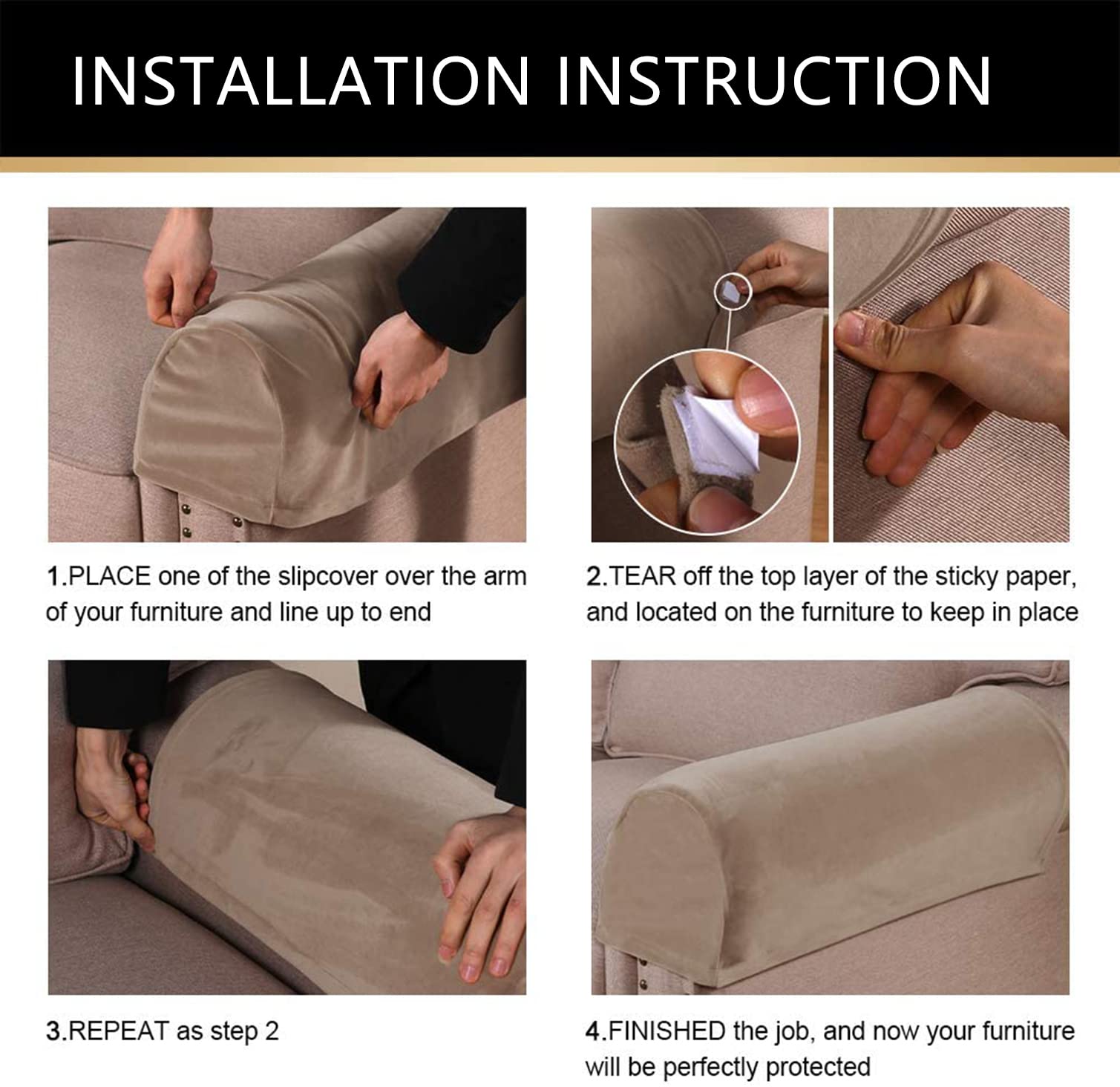 INSTALLATION INSTRUCTION

1.PLACE one of the slipcover over the arm of your furniture and line up to end

2.TEAR off the top layer of the sticky paper, and located on the furniture to keep in place

3.REPEAT as step 2

4.FINISHED the job, and now your furniture will be perfectly protected