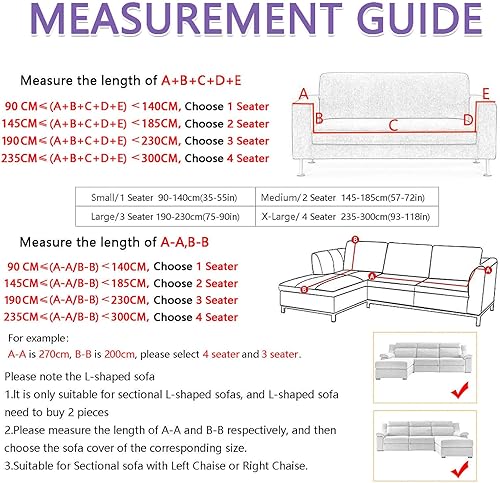 MEASUREMENT GUIDE

Measure the length of A+B+C+D+E

90 CM≤(A+B+C+D+E) <140CM, Choose 1 Seater
145CM≤(A+B+C+D+E) <185CM, Choose 2 Seater
190CM≤(A+B+C+D+E) <230CM, Choose 3 Seater
235CM≤(A+B+C+D+E) <300CM, Choose 4 Seater

A
B
C
D
E

| Small/1 Seater 90-140cm(35-55in) | Medium/2 Seater 145-185cm(57-72in) |
|---|---|
| Large/3 Seater 190-230cm(75-90in) | X-Large/ 4 Seater 235-300cm(93-118in) |

Measure the length of A-A,B-B

90 CM≤(A-A/B-B) <140CM, Choose 1 Seater
145CM≤(A-A/B-B) <185CM, Choose 2 Seater
190CM≤(A-A/B-B) <230CM, Choose 3 Seater
235CM≤(A-A/B-B) <300CM, Choose 4 Seater

B
A
A
B

For example:
A-A is 270cm, B-B is 200cm, please select 4 seater and 3 seater.

Please note the L-shaped sofa
1.It is only suitable for sectional L-shaped sofas, and L-shaped sofa need to buy 2 pieces
2.Please measure the length of A-A and B-B respectively, and then choose the sofa cover of the corresponding size.
3.Suitable for Sectional sofa with Left Chaise or Right Chaise.