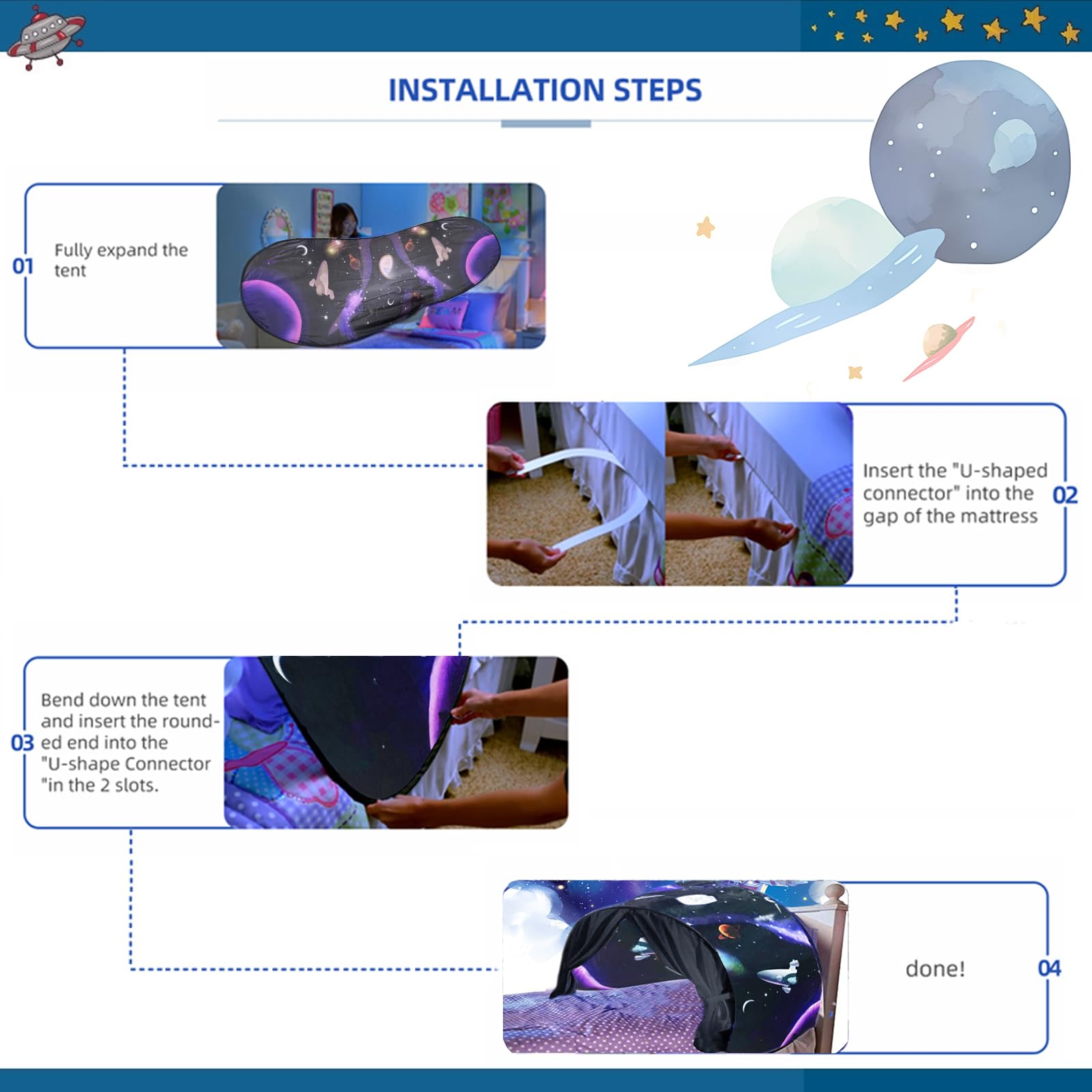 INSTALLATION STEPS

01 Fully expand the tent

Insert the "U-shaped connector" into the gap of the mattress 02

03 Bend down the tent and insert the rounded end into the "U-shape Connector "in the 2 slots.

done! 04