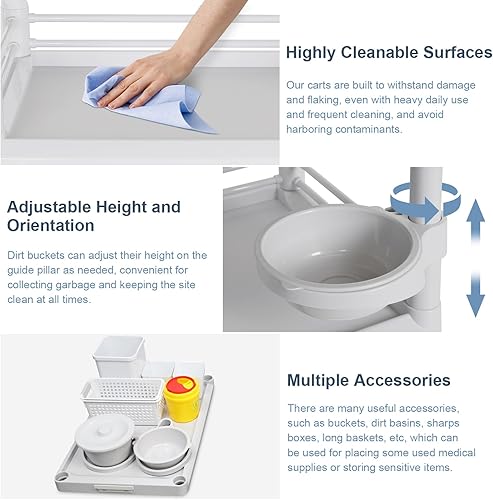 Highly Cleanable Surfaces

Our carts are built to withstand damage and flaking, even with heavy daily use and frequent cleaning, and avoid harboring contaminants.

Adjustable Height and Orientation

Dirt buckets can adjust their height on the guide pillar as needed, convenient for collecting garbage and keeping the site clean at all times.

Multiple Accessories

There are many useful accessories, such as buckets, dirt basins, sharps boxes, long baskets, etc, which can be used for placing some used medical supplies or storing sensitive items.