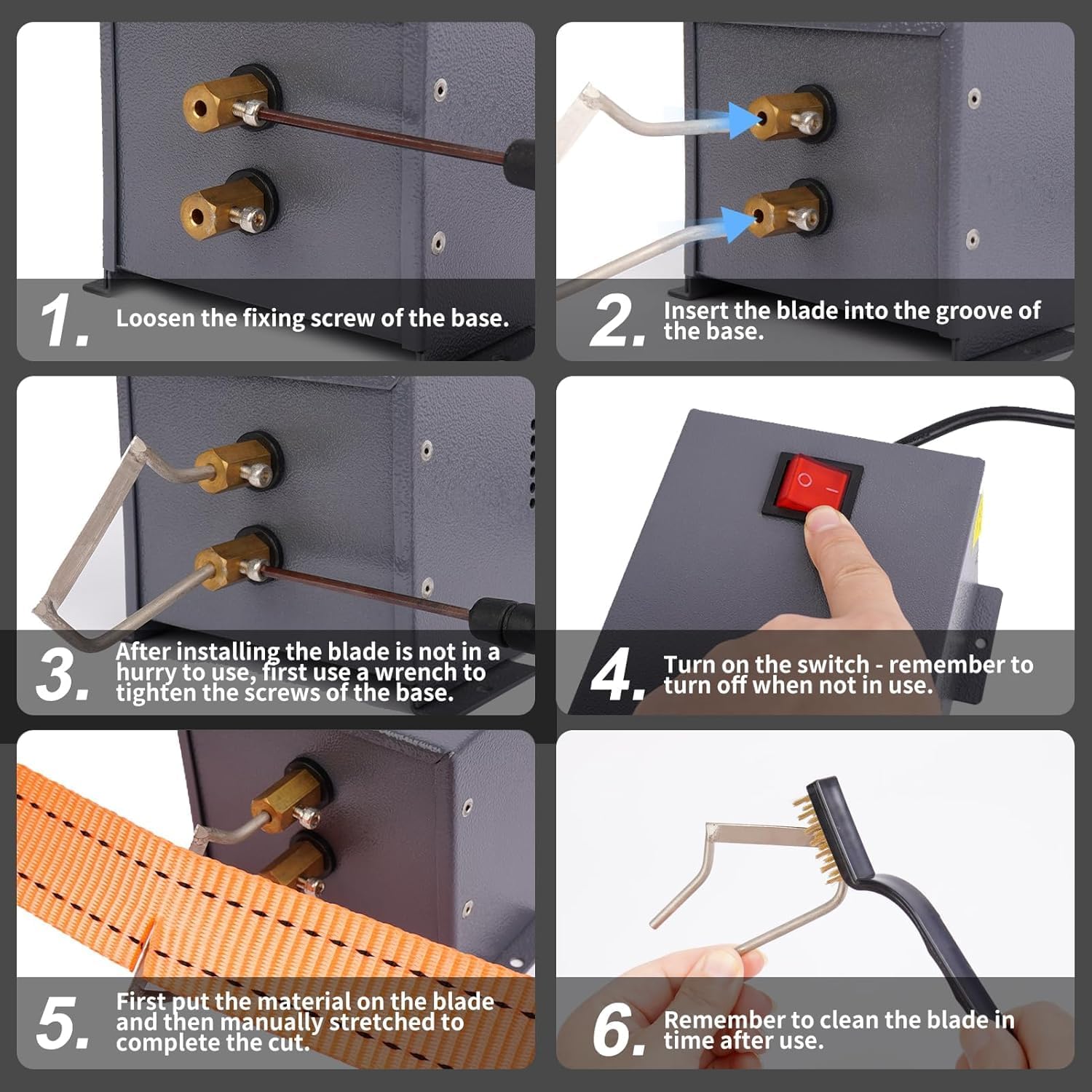 1. Loosen the fixing screw of the base.

2. Insert the blade into the groove of the base.

3. After installing the blade is not in a hurry to use, first use a wrench to tighten the screws of the base.

4. Turn on the switch - remember to turn off when not in use.

5. First put the material on the blade and then manually stretched to complete the cut.

6. Remember to clean the blade in time after use.